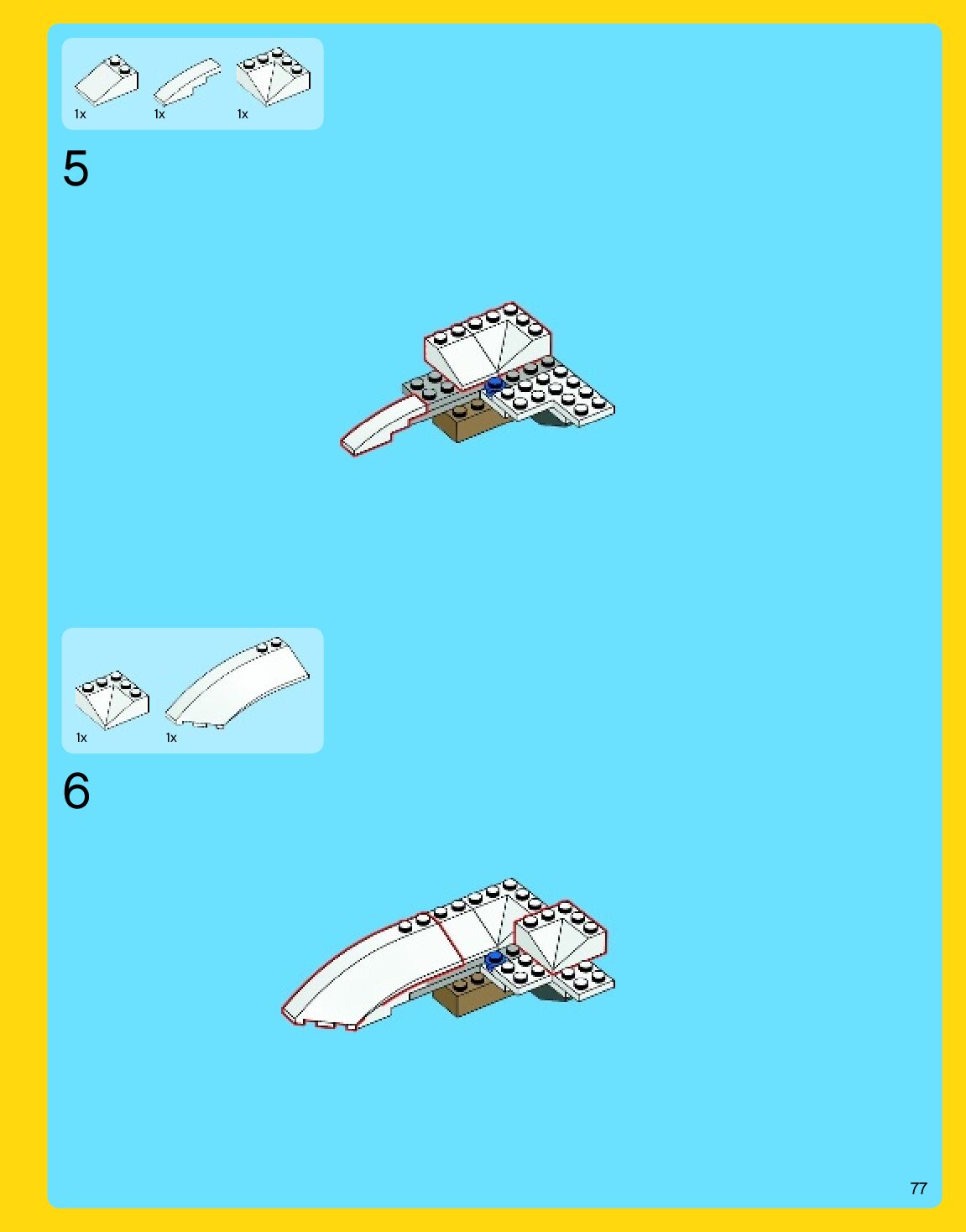 1x 1x 1x

5

1x 1x

6

77