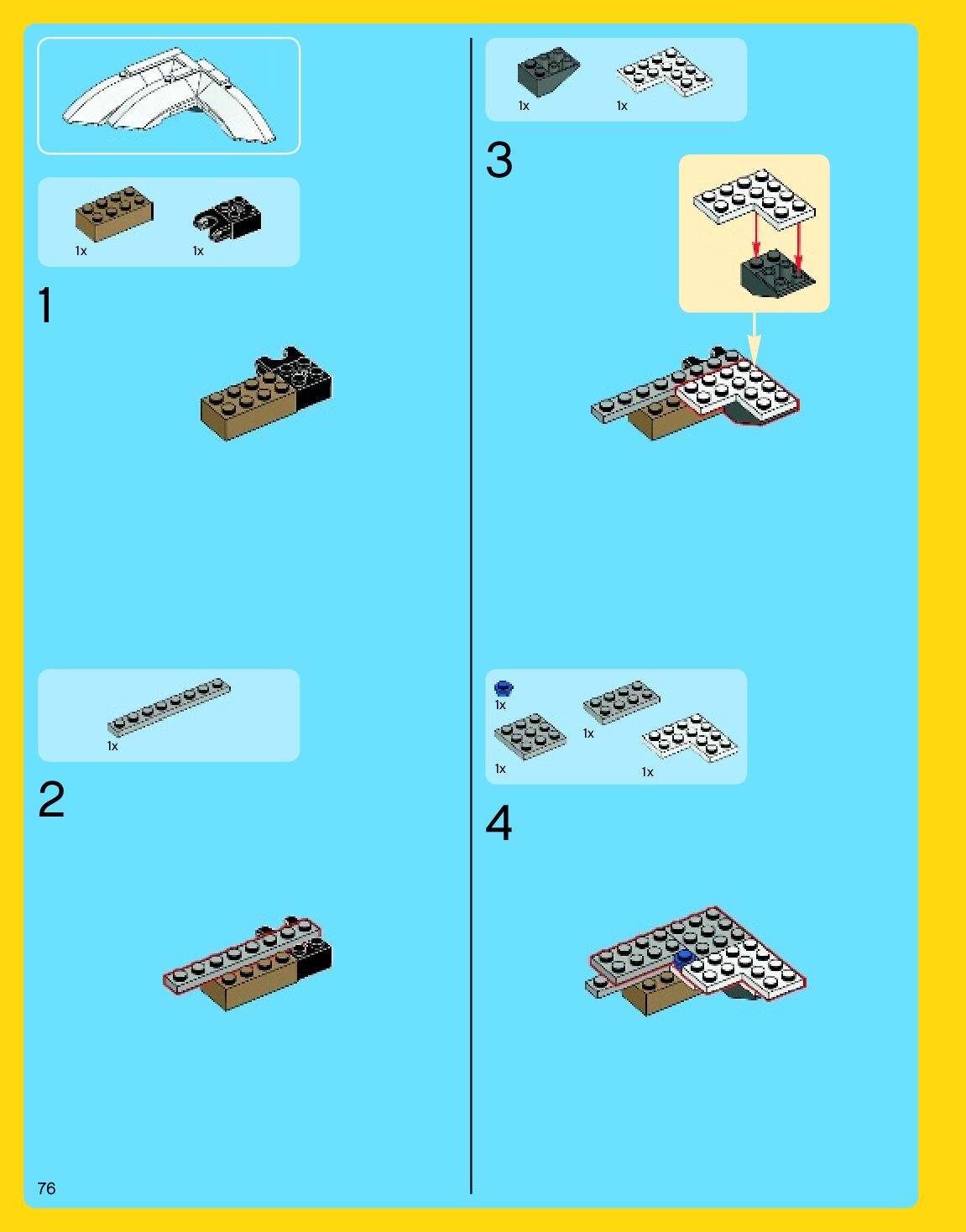 1x 1x

1

1x

2

1x 1x

3

1x
1x
1x
1x

4

76