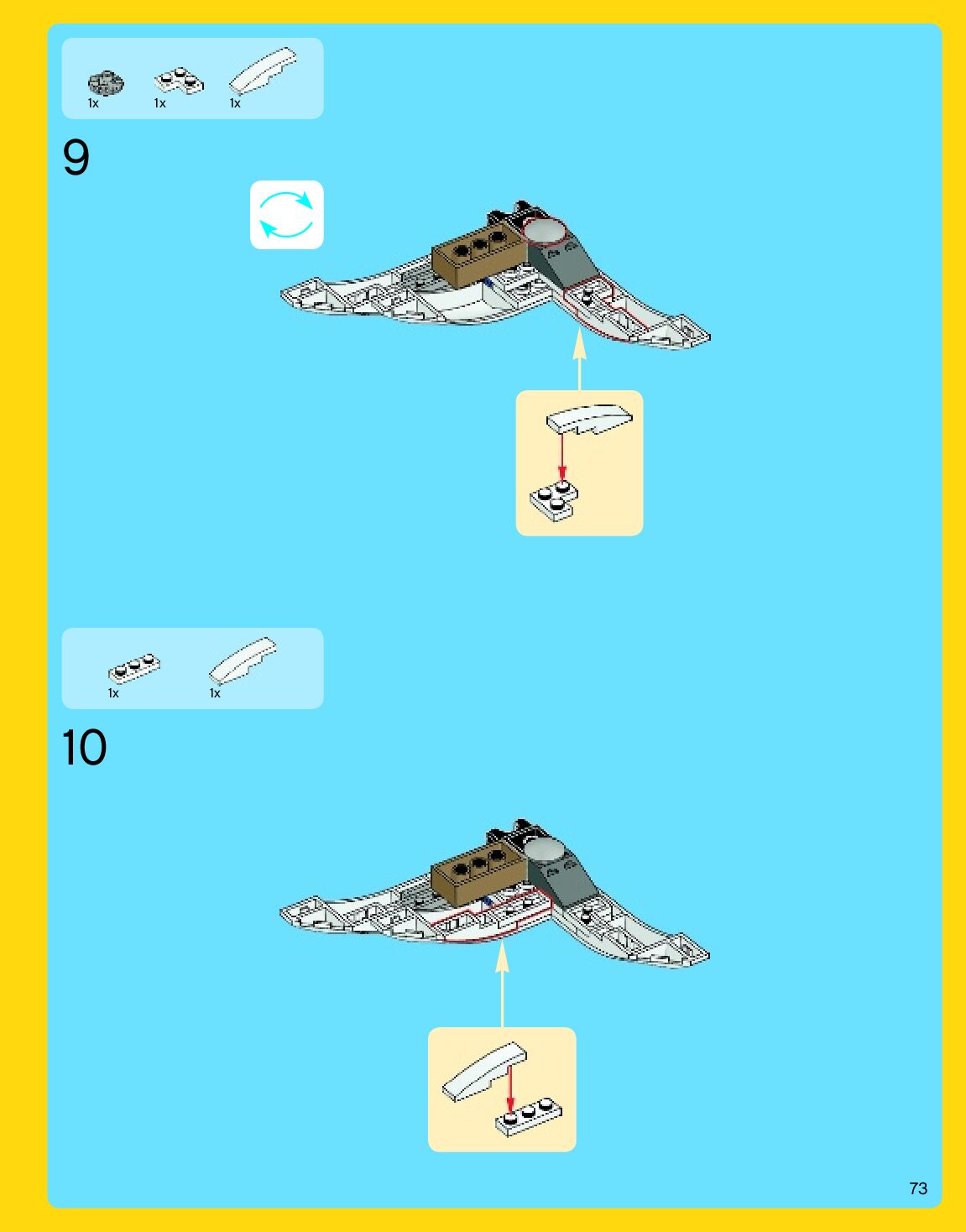 1x 1x 1x

9

1x 1x

10

73