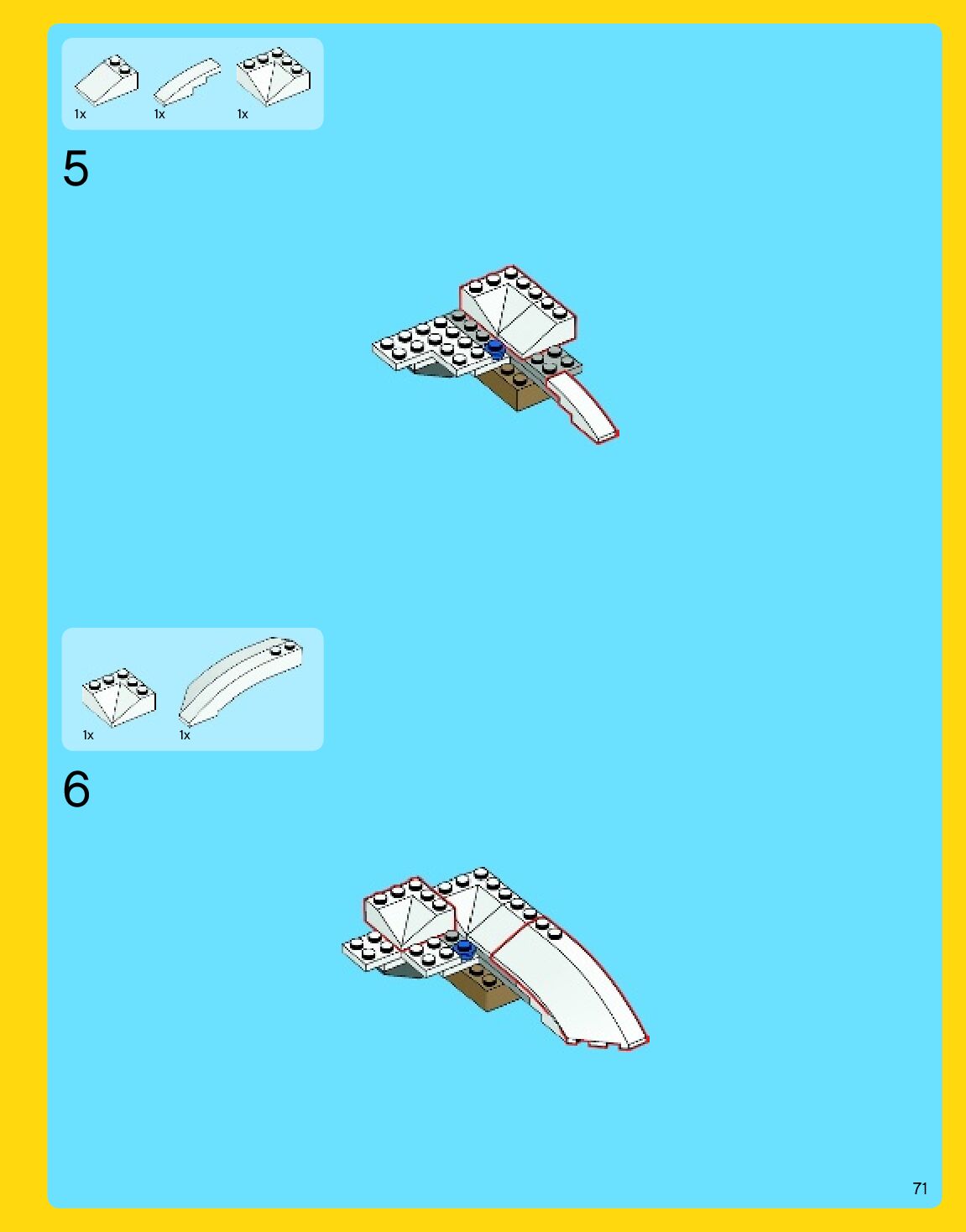 1x 1x 1x

5

1x 1x

6

71