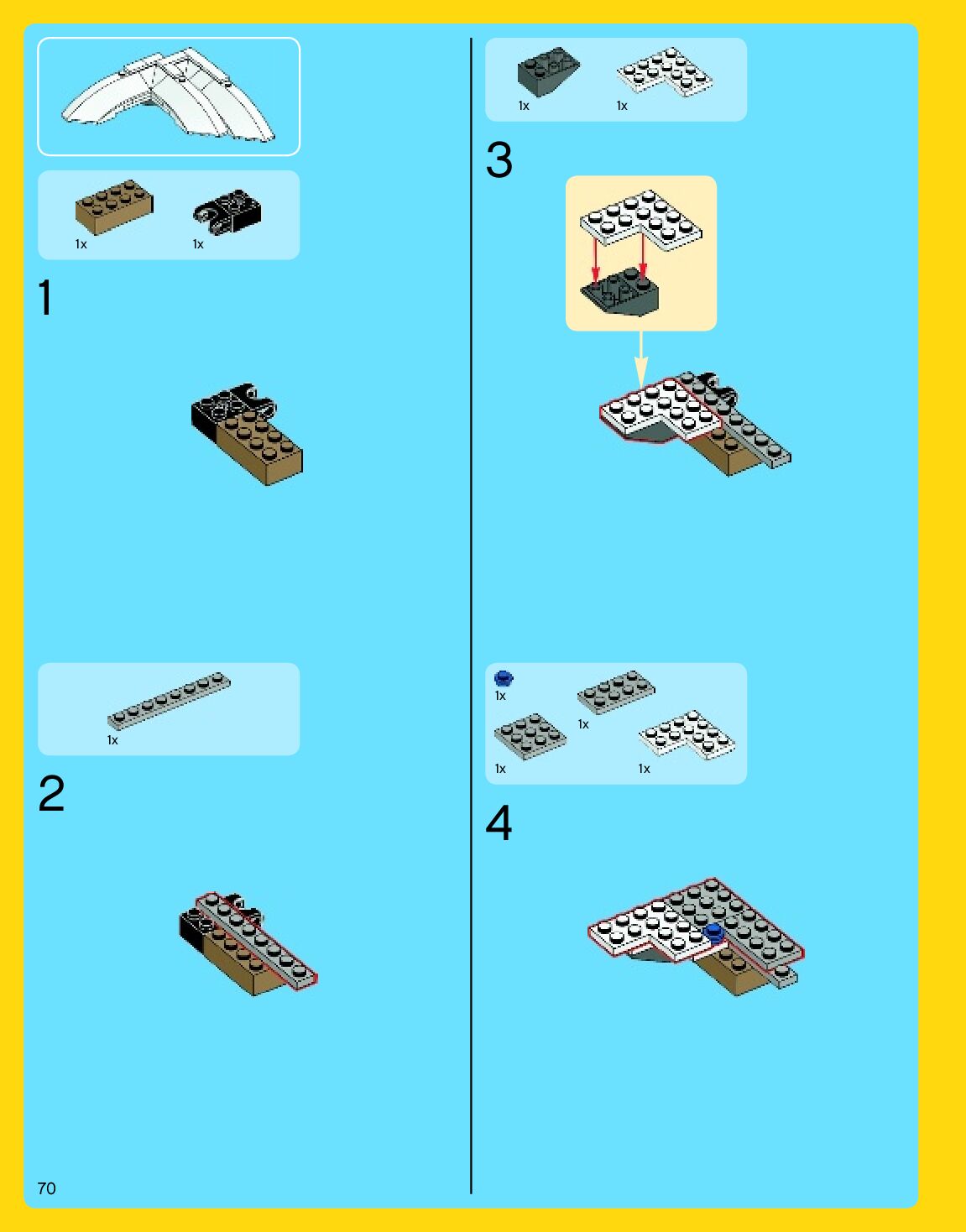 1x 1x

1

1x

2

1x 1x

3

1x
1x
1x 1x

4

70