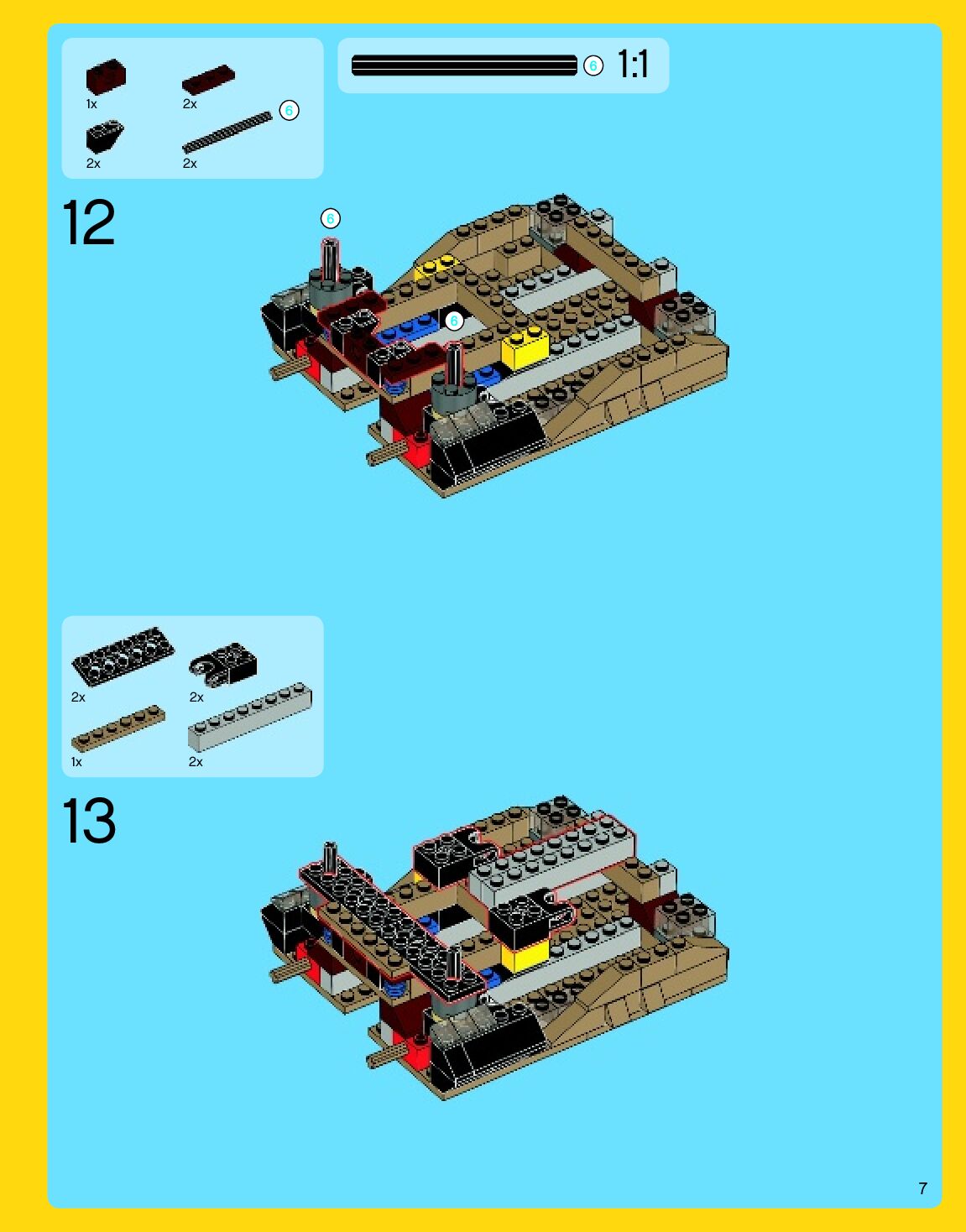 1x
2x
6
2x
2x

6
1:1

12

6
6

2x
2x
1x
2x

13

7