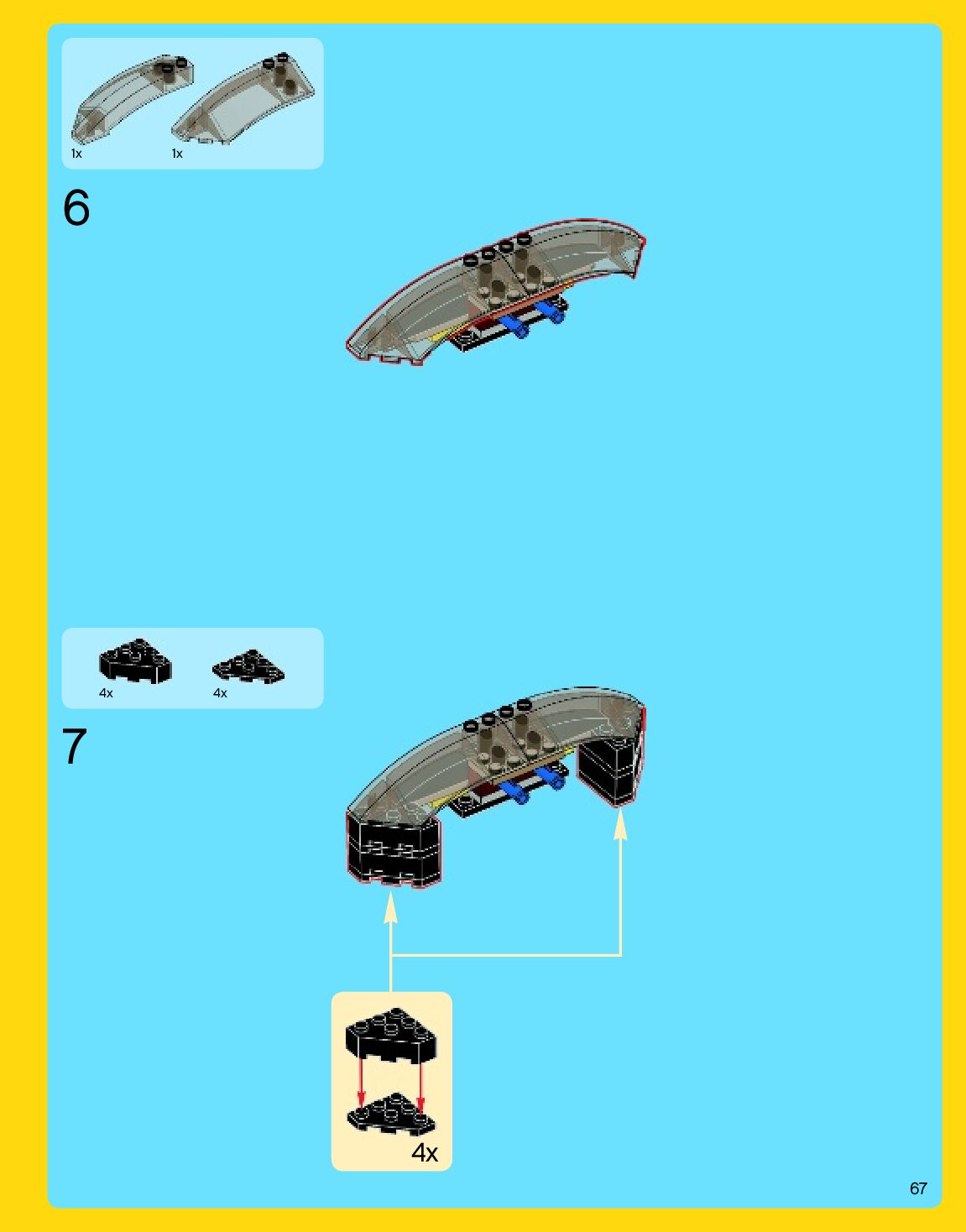 1x 1x

6

4x 4x

7

4x

67