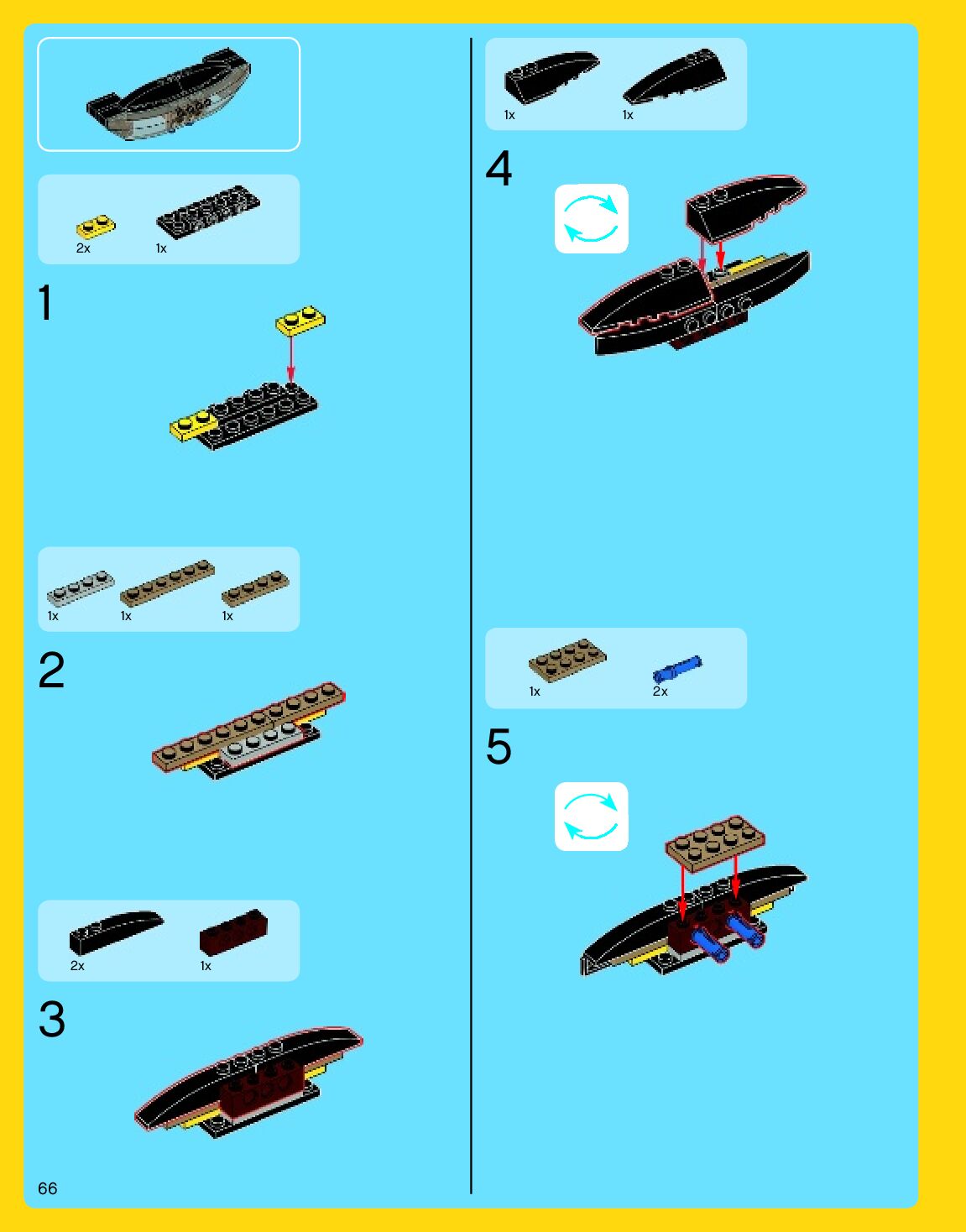 2x 1x

1

1x 1x 1x

2

2x 1x

3

66

1x 1x

4

1x 2x

5