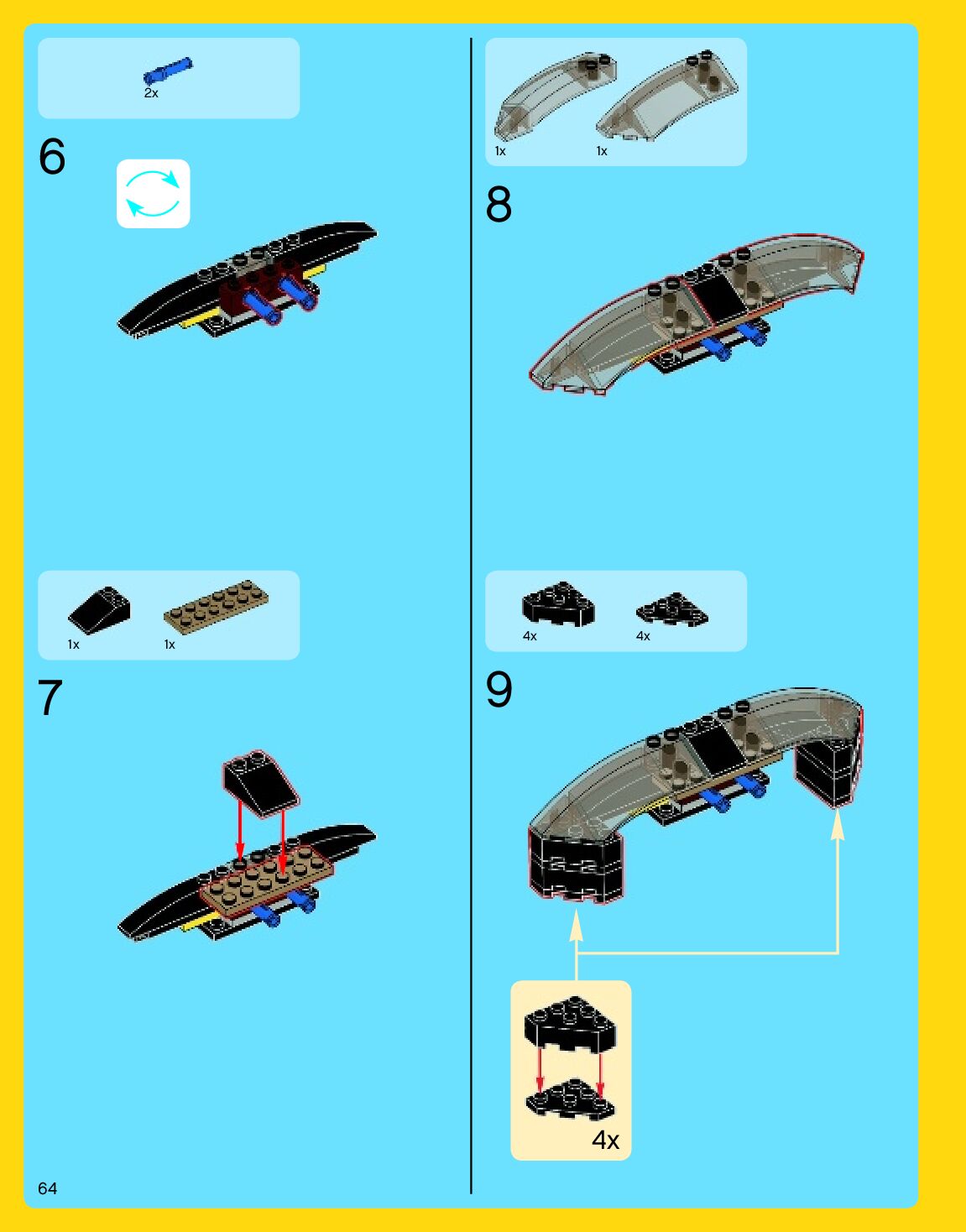 2x

6

1x 1x

7

1x 1x

8

4x 4x

9

4x

64