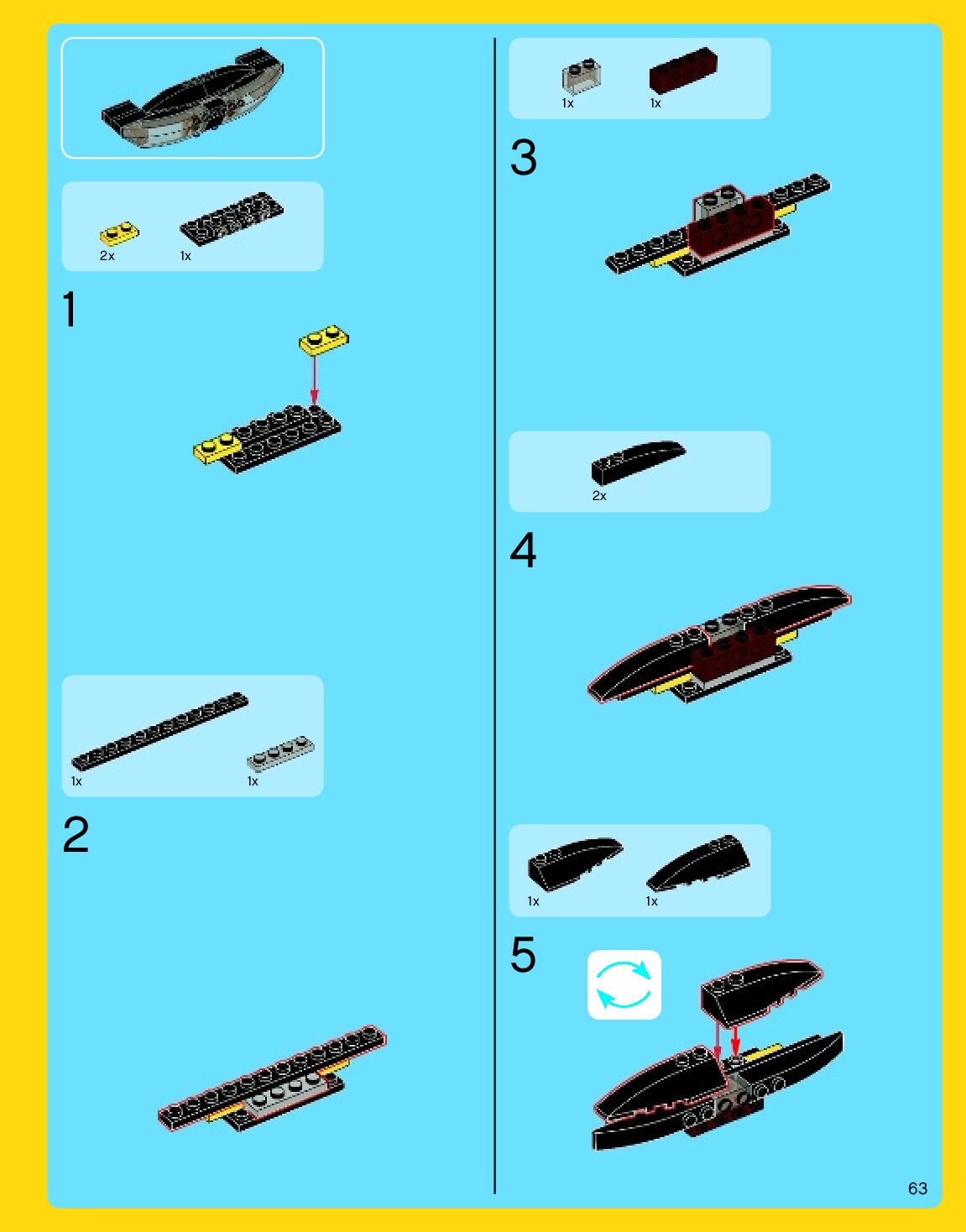 2x 1x

1

1x 1x

2

1x 1x

3

2x

4

1x 1x

5

63