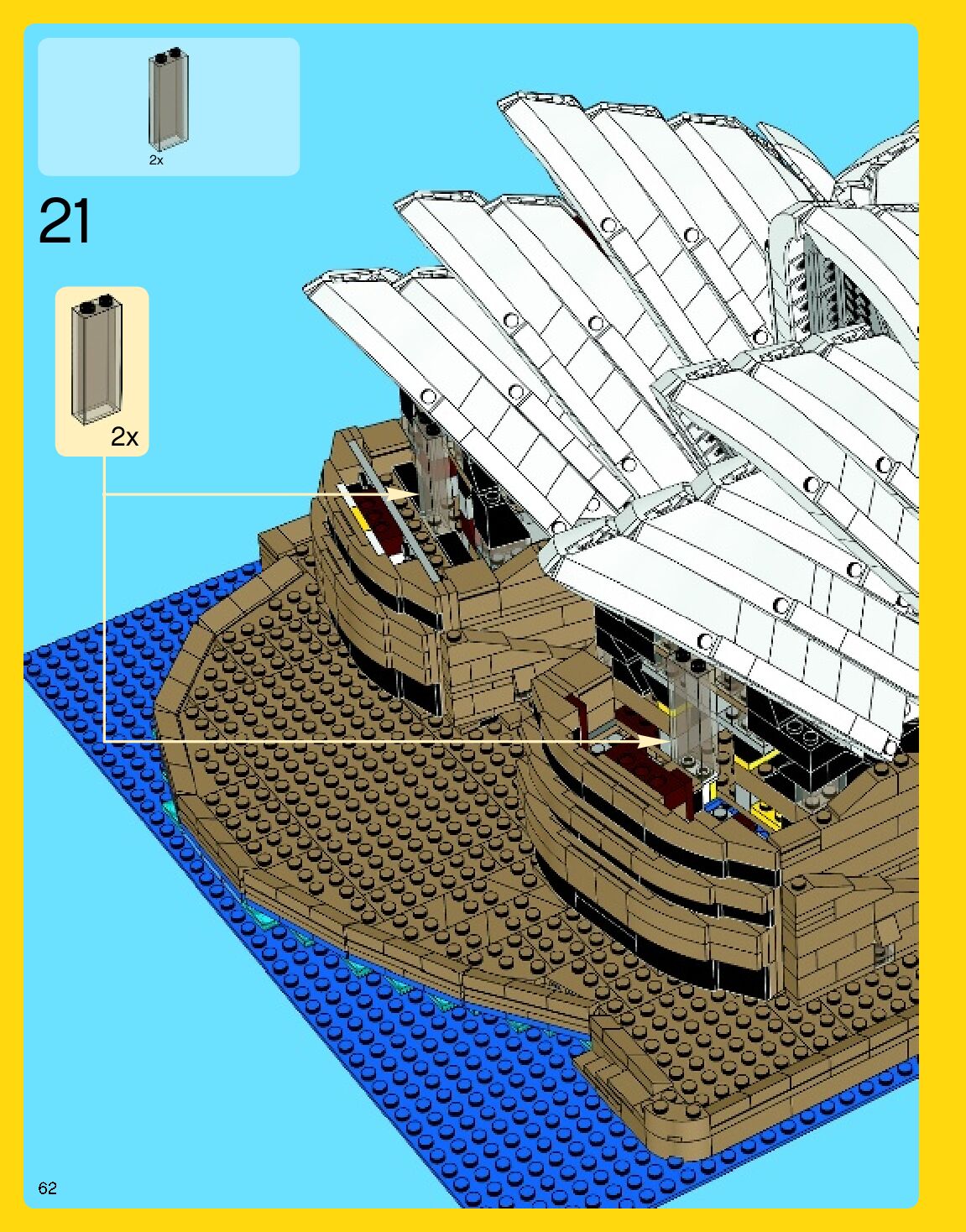 2x

21

2x

62