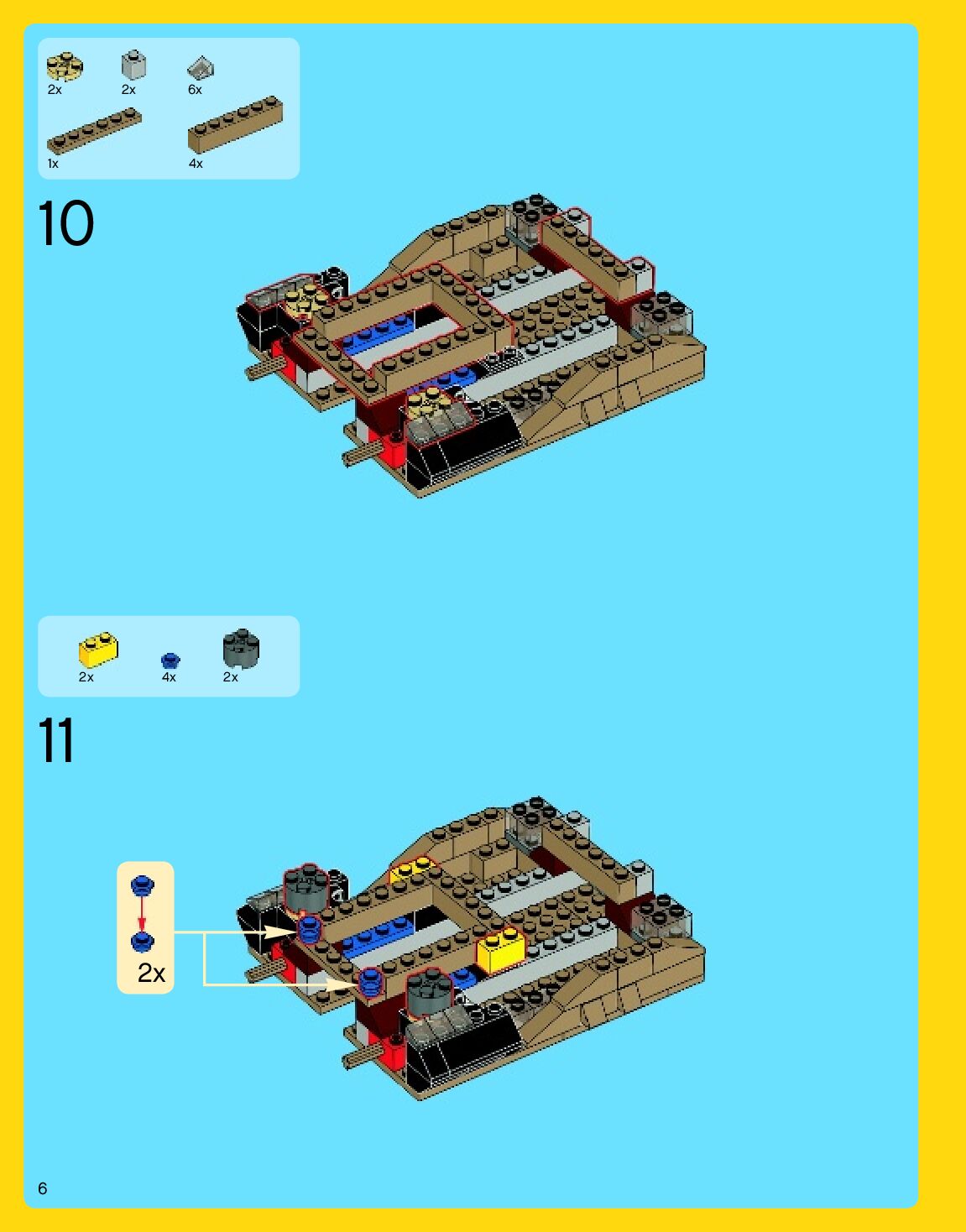 2x 2x 6x

1x 4x

10

2x 4x 2x

11

2x

6