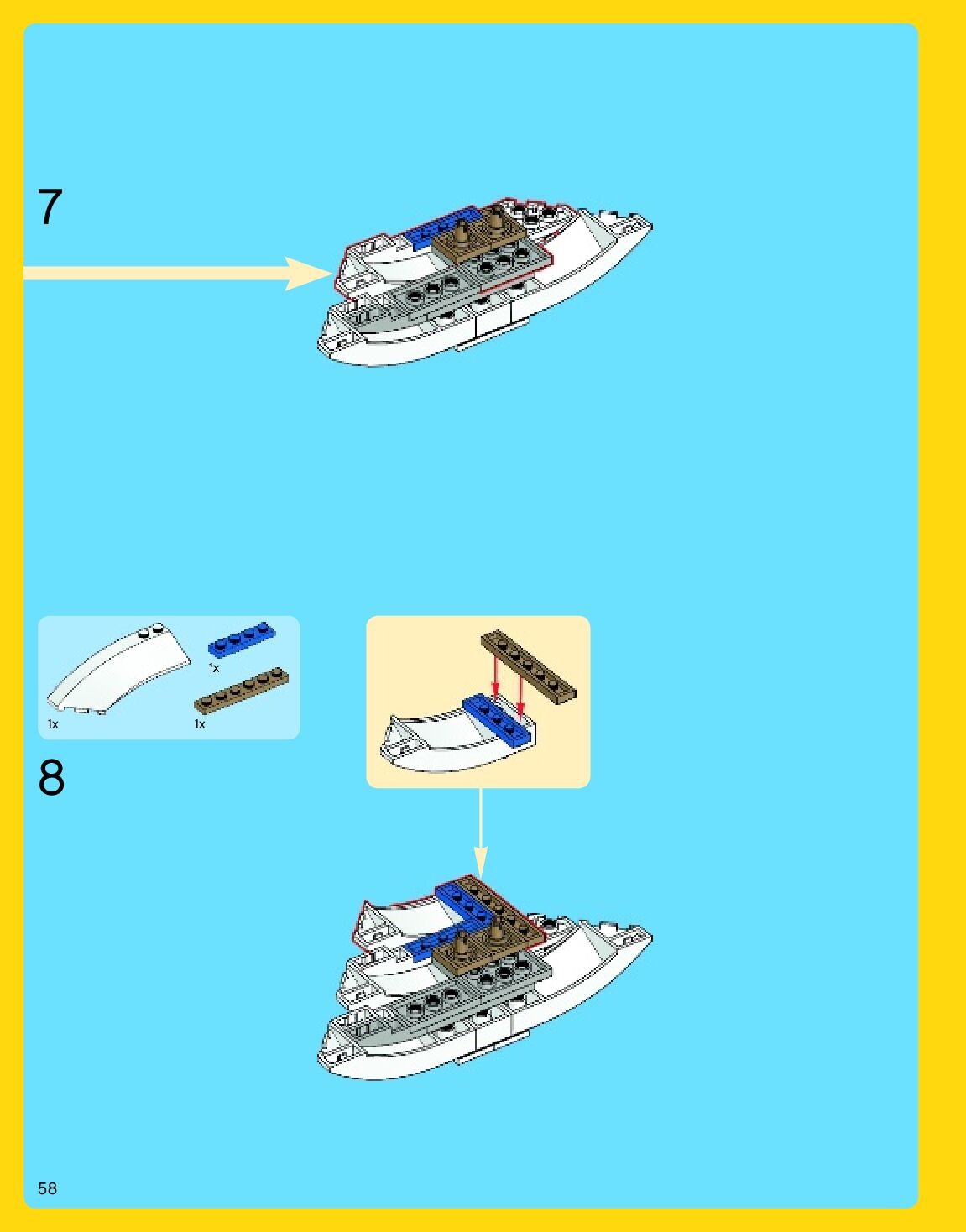 7

1x

1x

1x

8

58