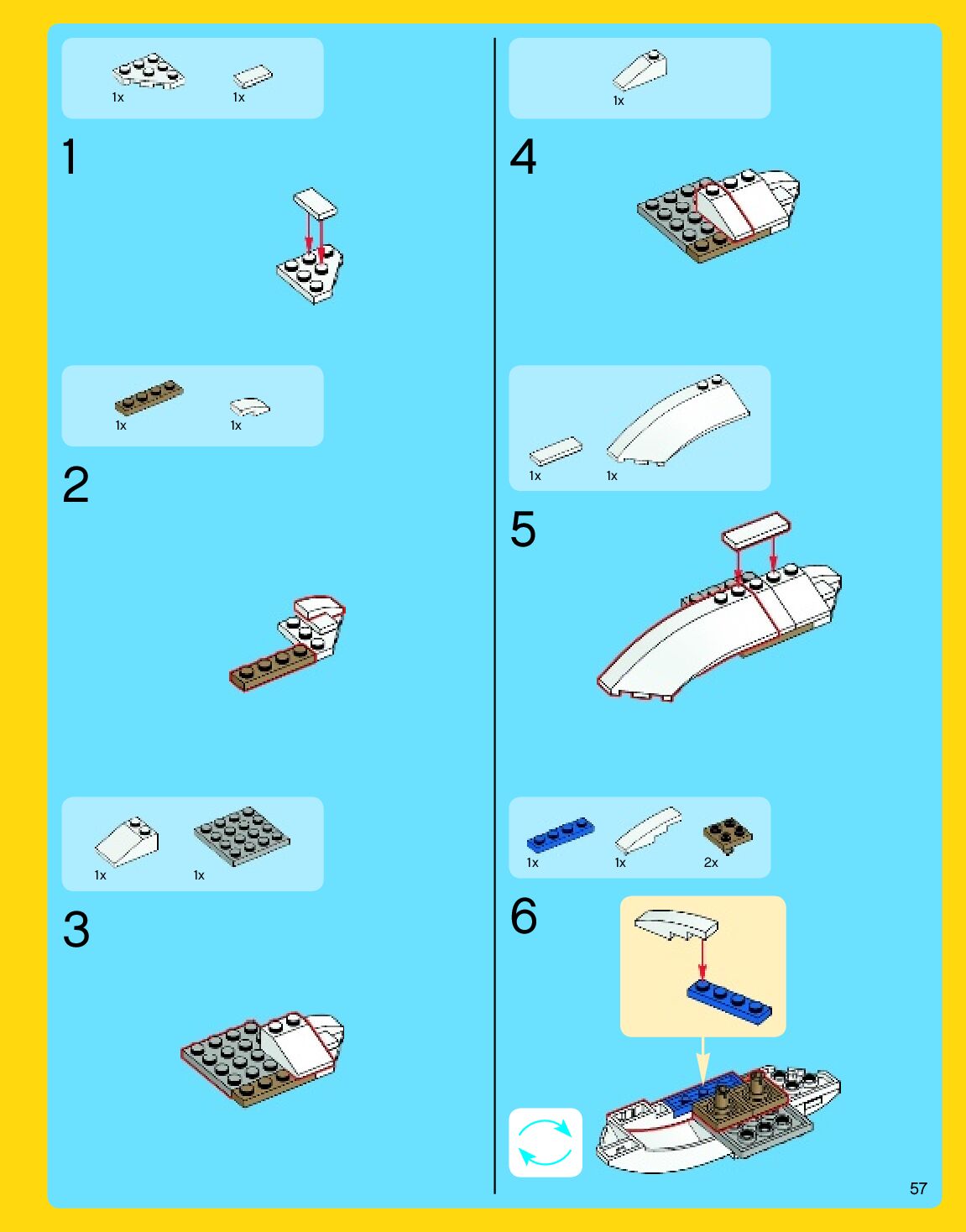 1x 1x

1

1x 1x

2

1x 1x

3

1x

4

1x 1x

5

1x 1x 2x

6

57