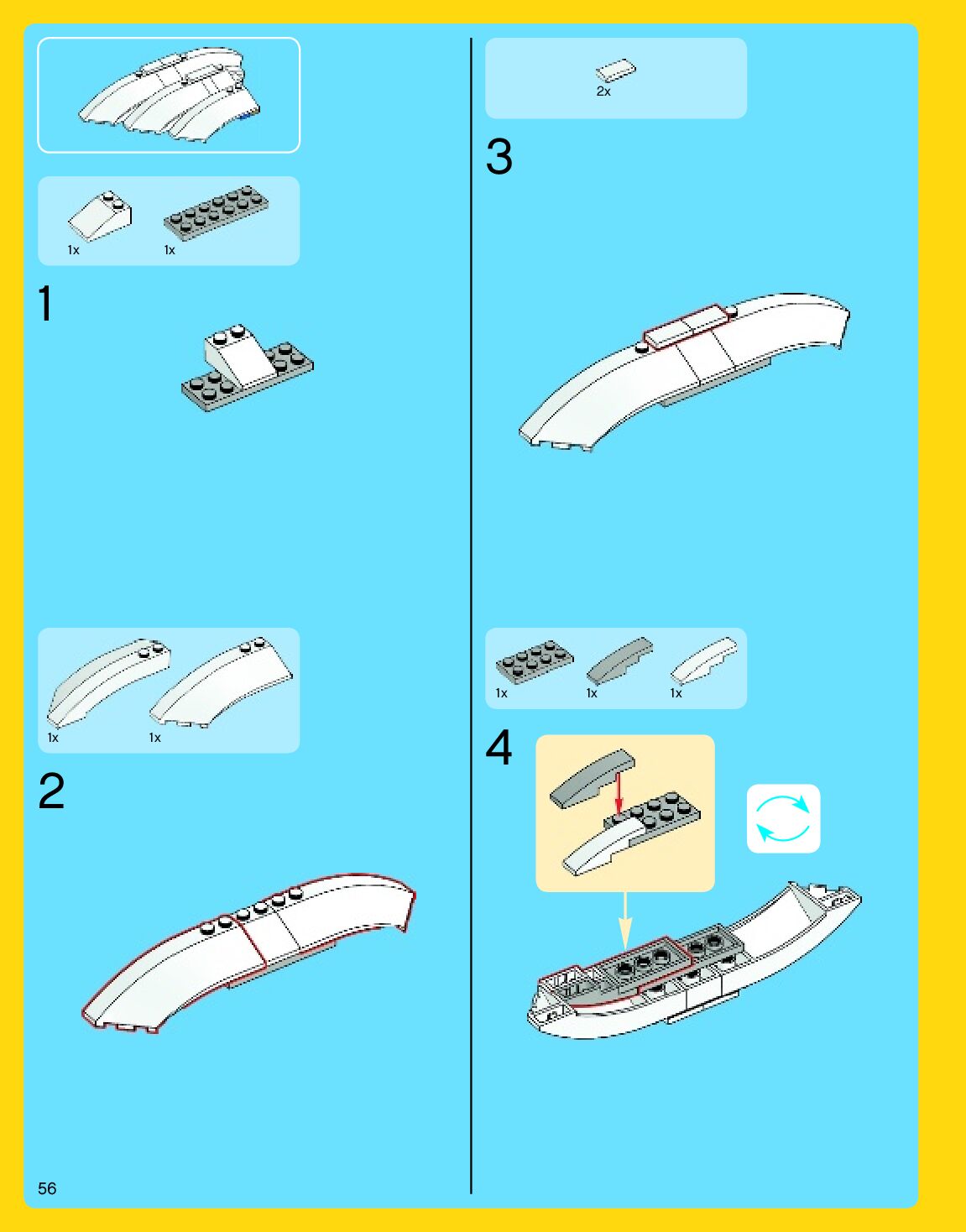 1x 1x

1

1x 1x

2

2x

3

1x 1x 1x

4

56