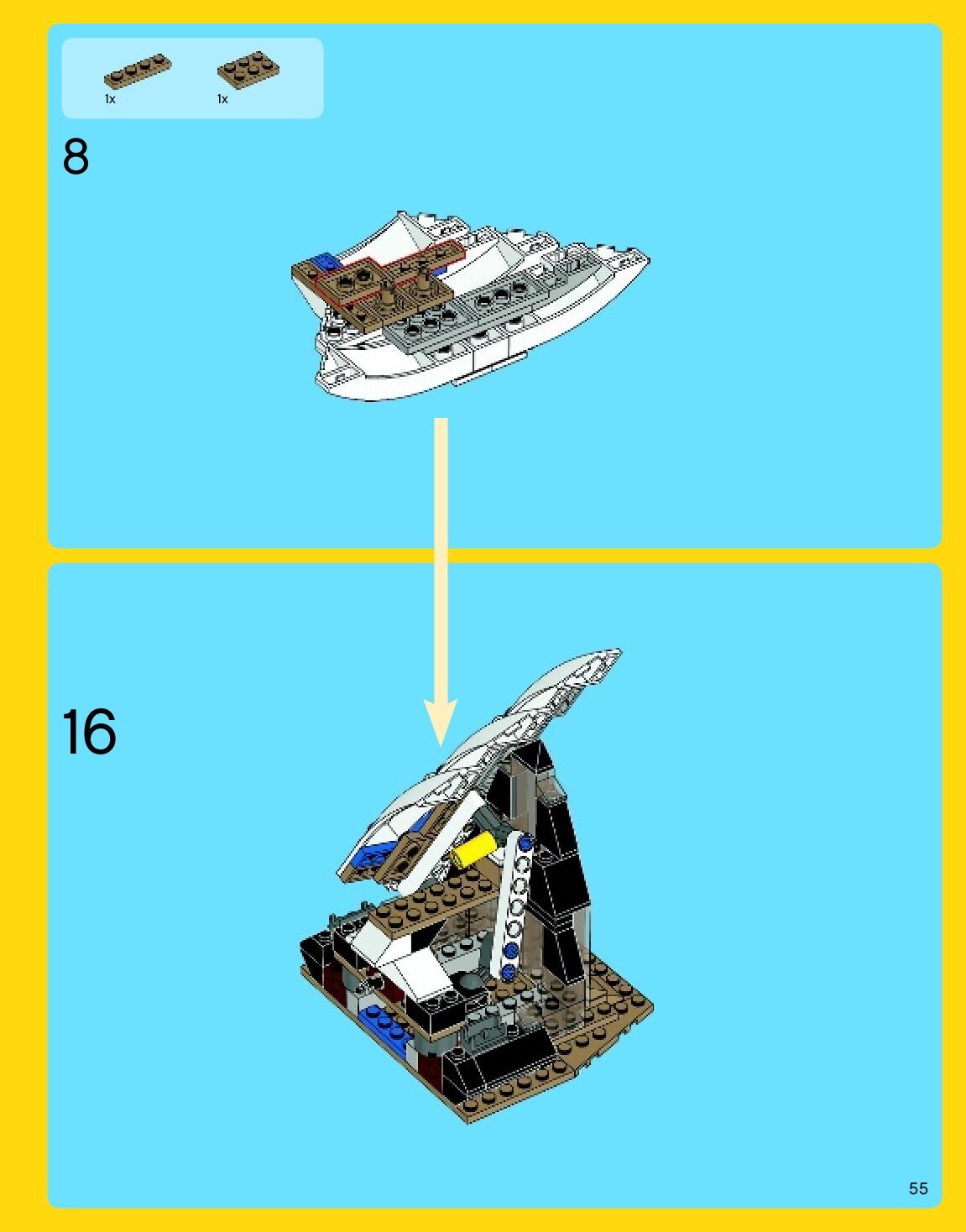 1x
1x

8

16

55