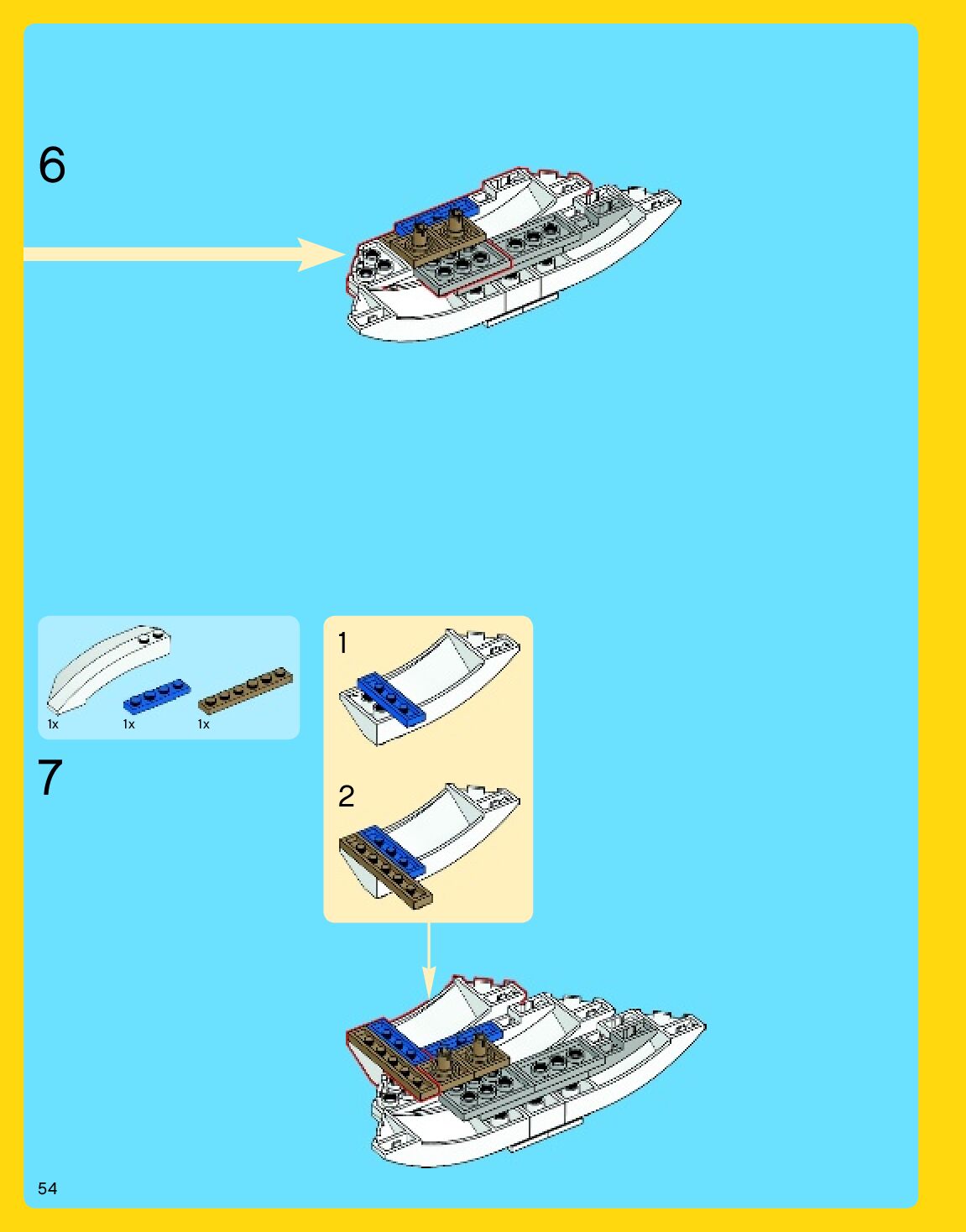 6

1x 1x 1x

7

1

2

54