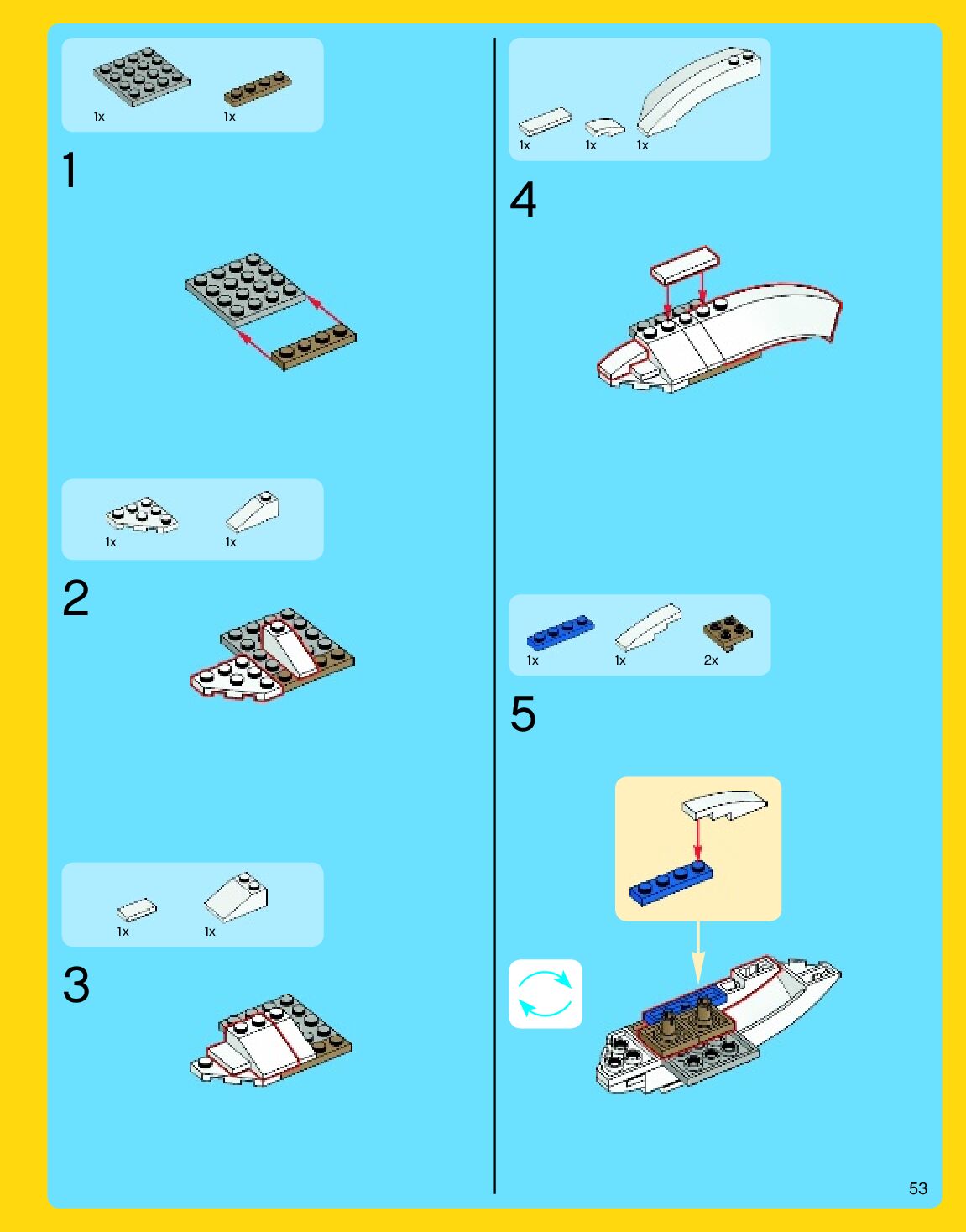 1x 1x

1

1x 1x

2

1x 1x

3

1x 1x 1x

4

1x 1x 2x

5

53