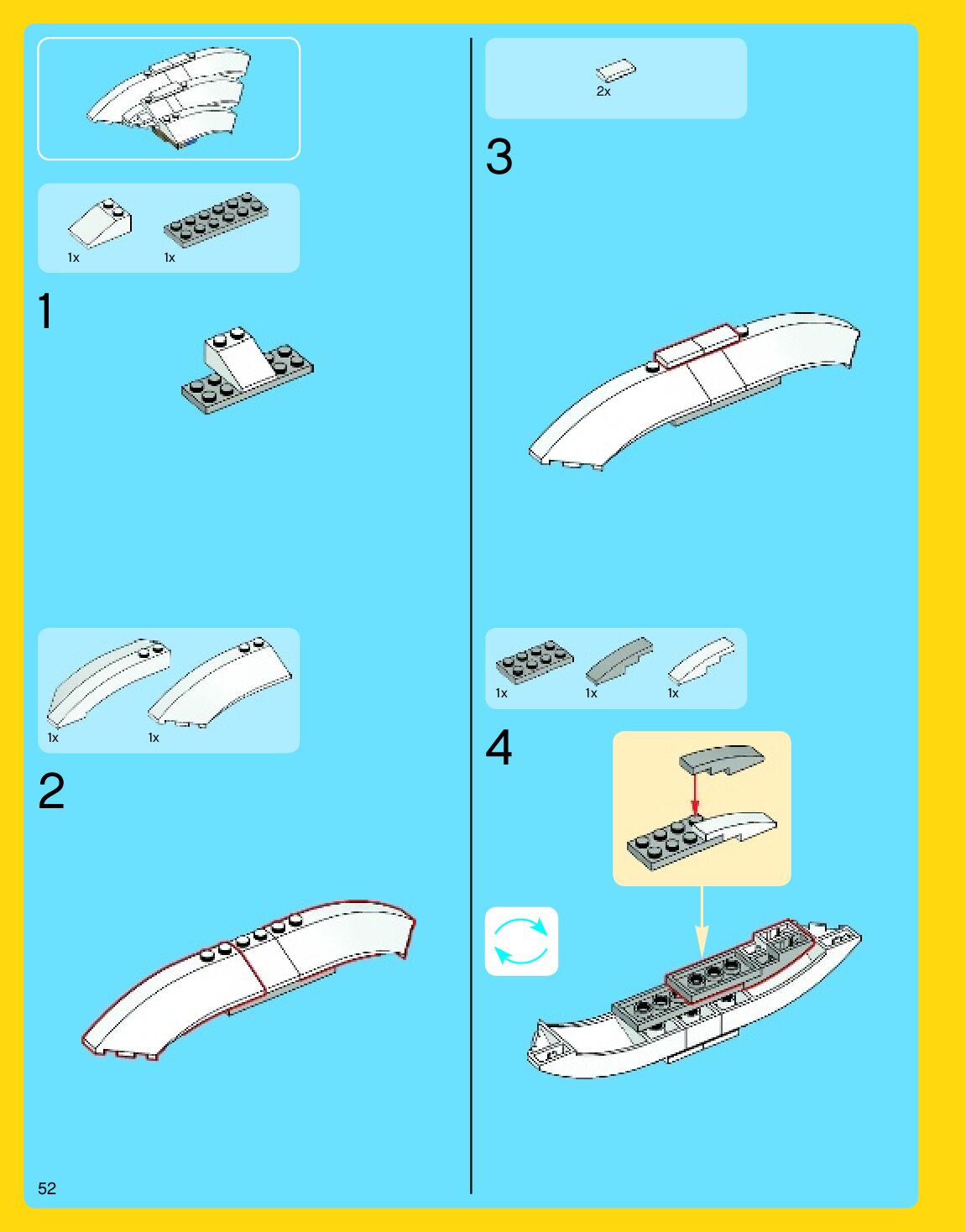 1x 1x

1

1x 1x

2

2x

3

1x 1x 1x

4

52