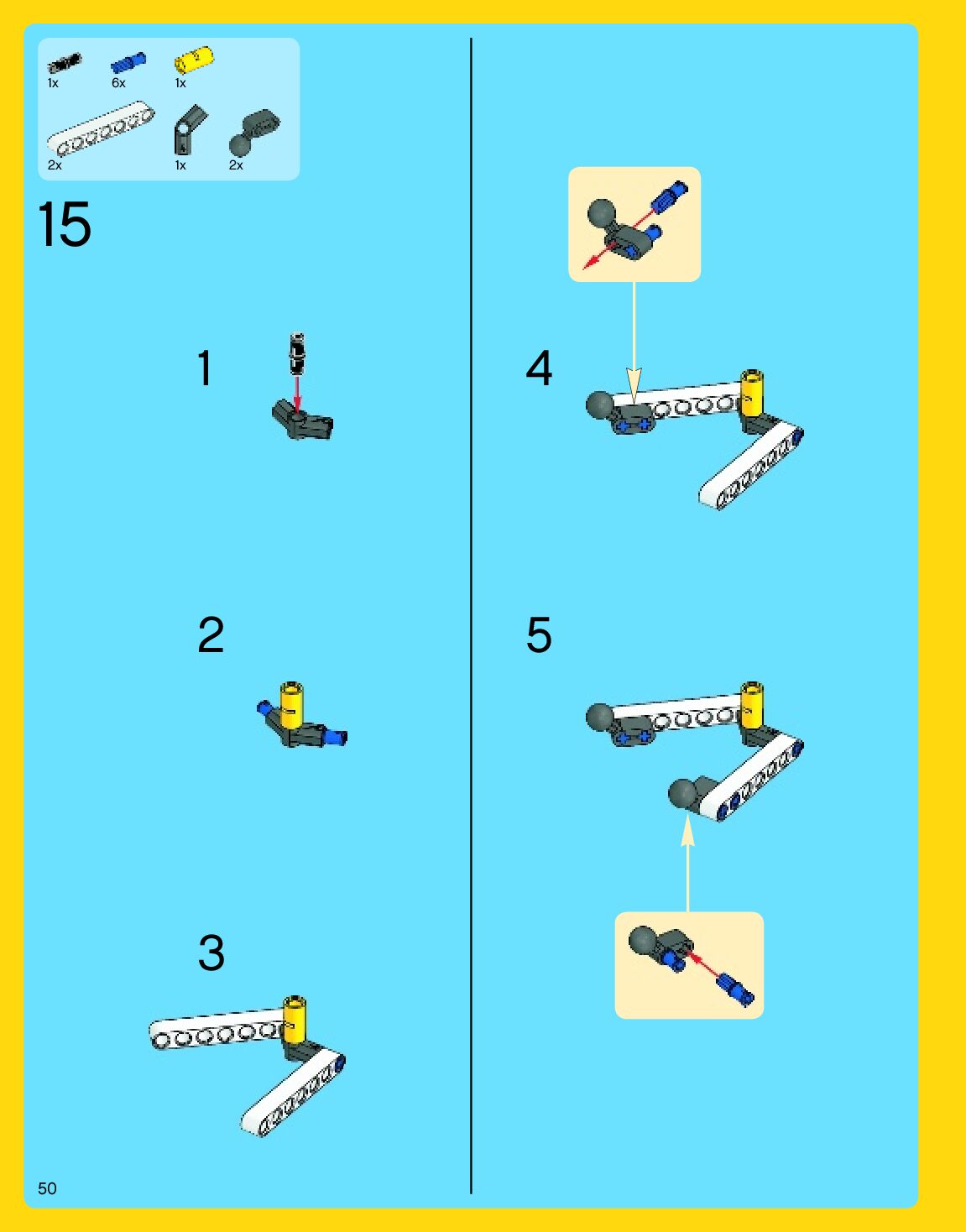 1x 6x 1x
2x 1x 2x

15

1

2

3

4

5

50