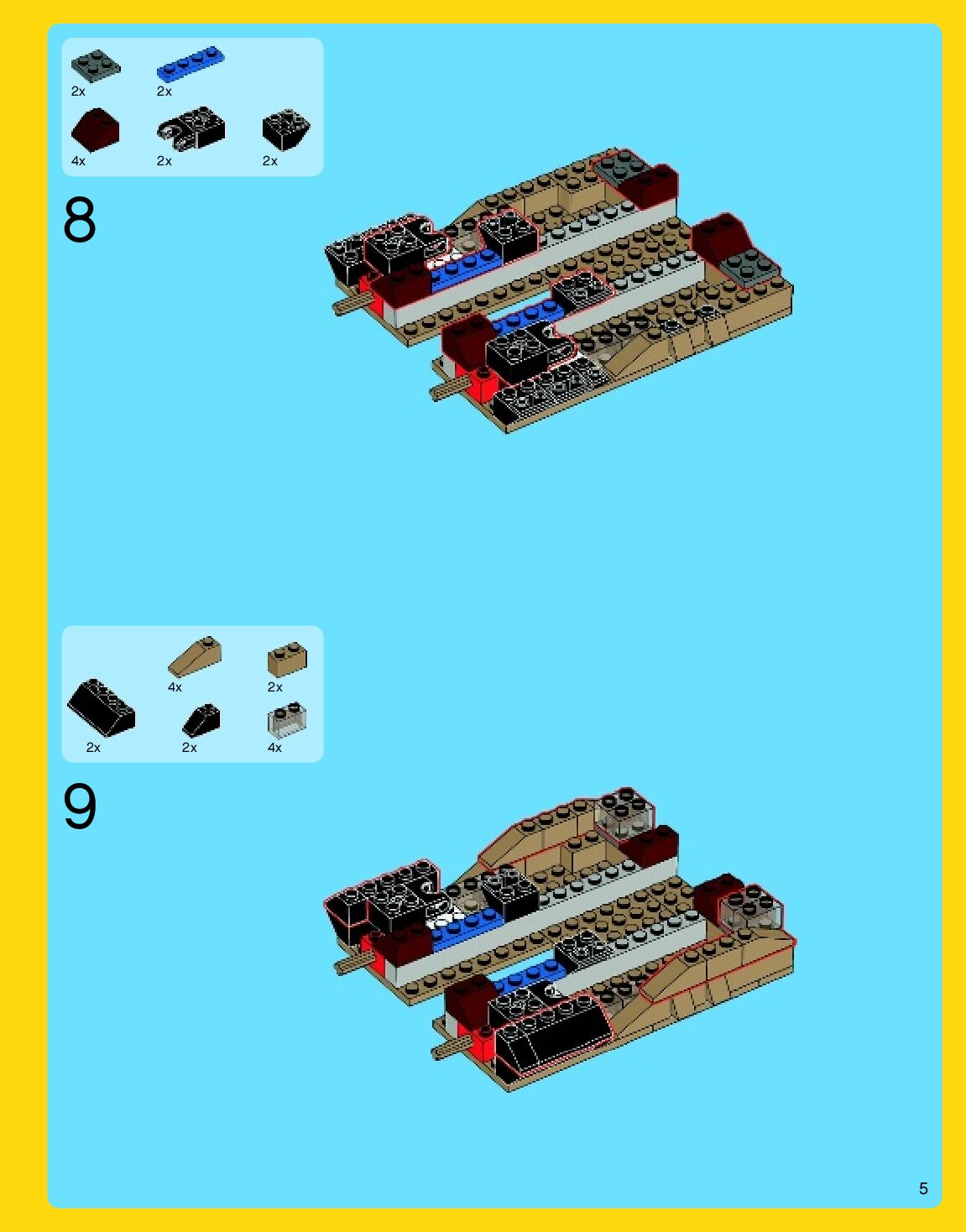 2x
2x
4x
2x
2x

8

4x
2x
2x
2x
4x

9

5