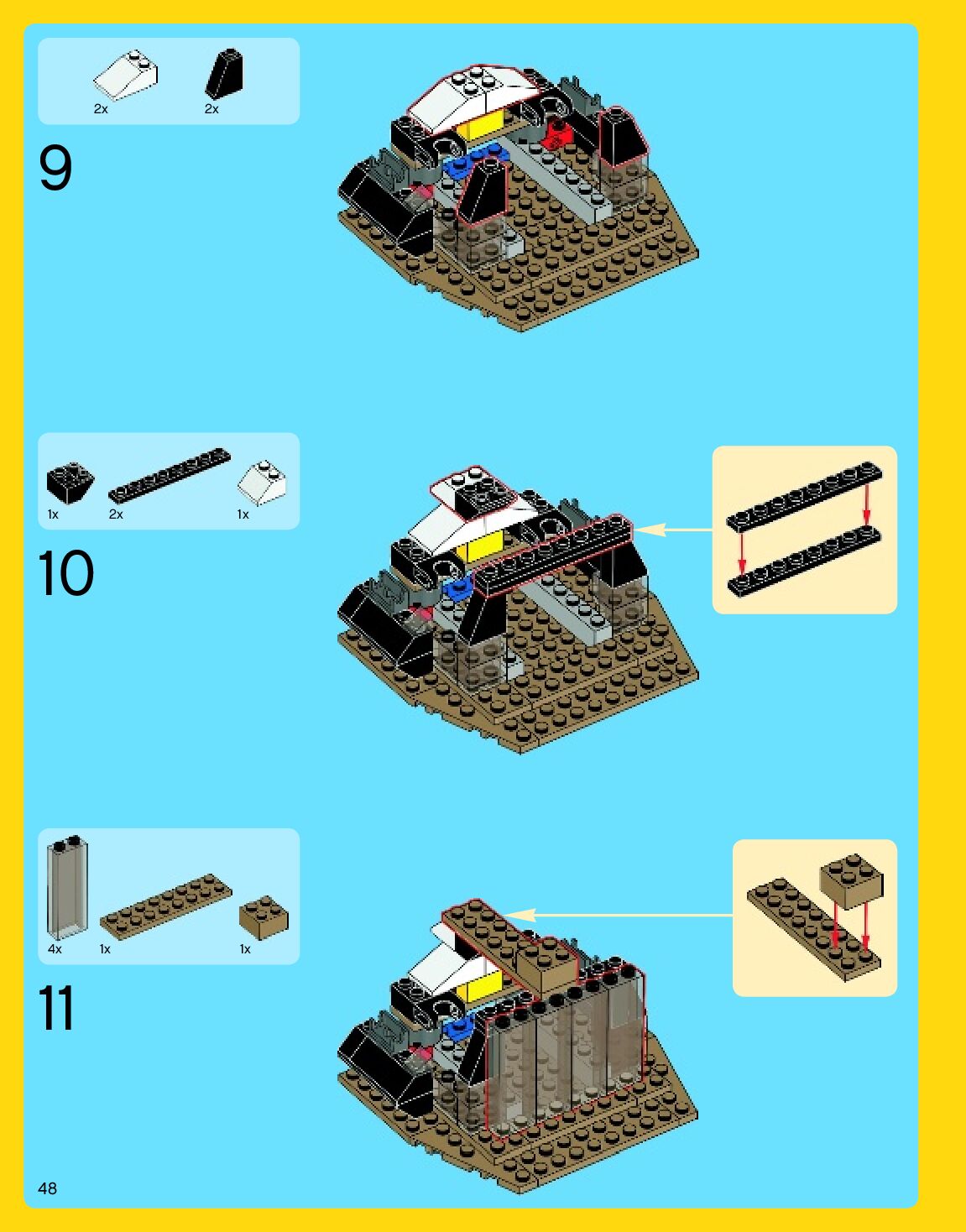 2x 2x

9

1x 2x 1x

10

4x 1x 1x

11

48