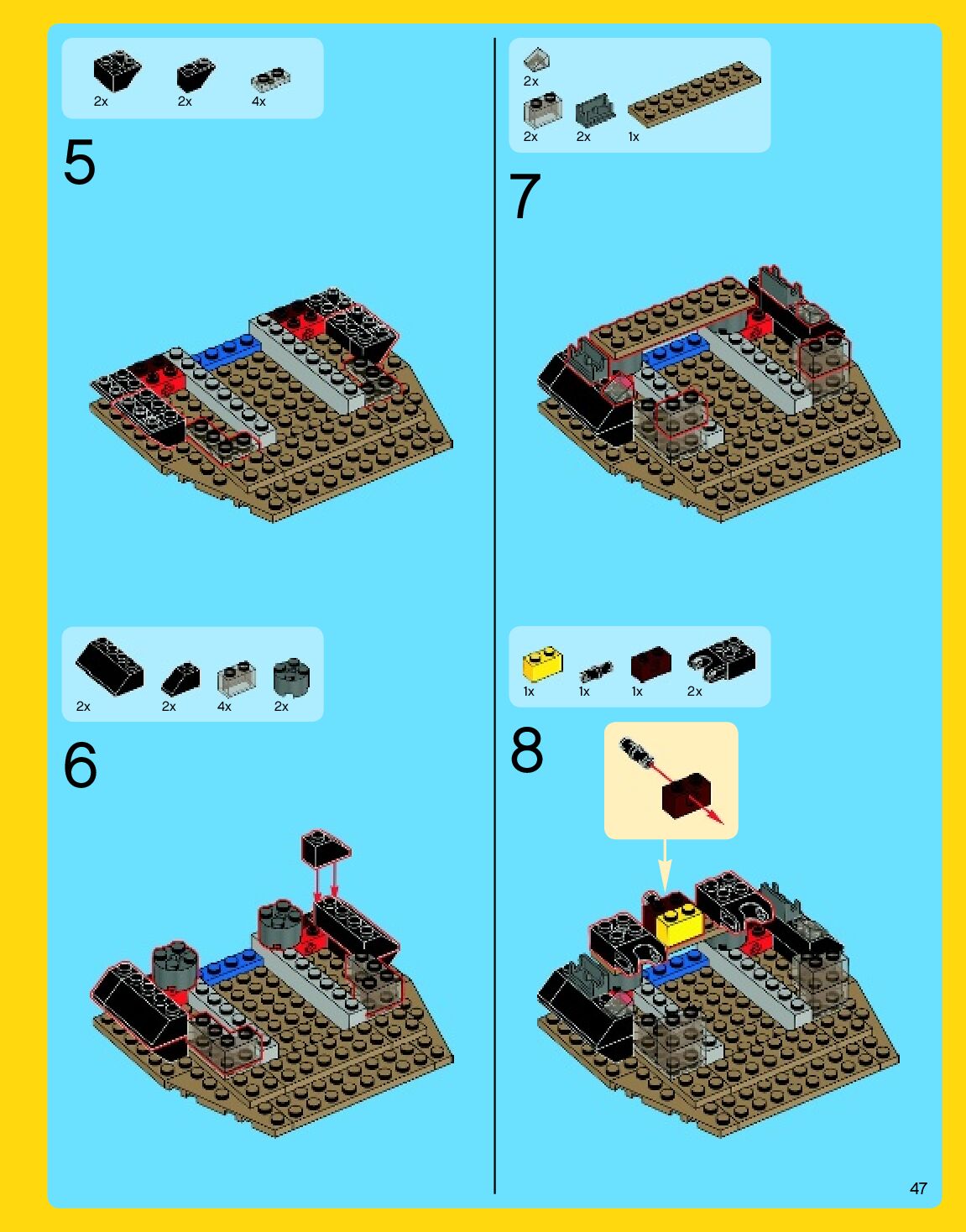 2x 2x 4x

5

2x 2x 4x 2x

6

2x

2x 2x 1x

7

1x 1x 1x 2x

8

47