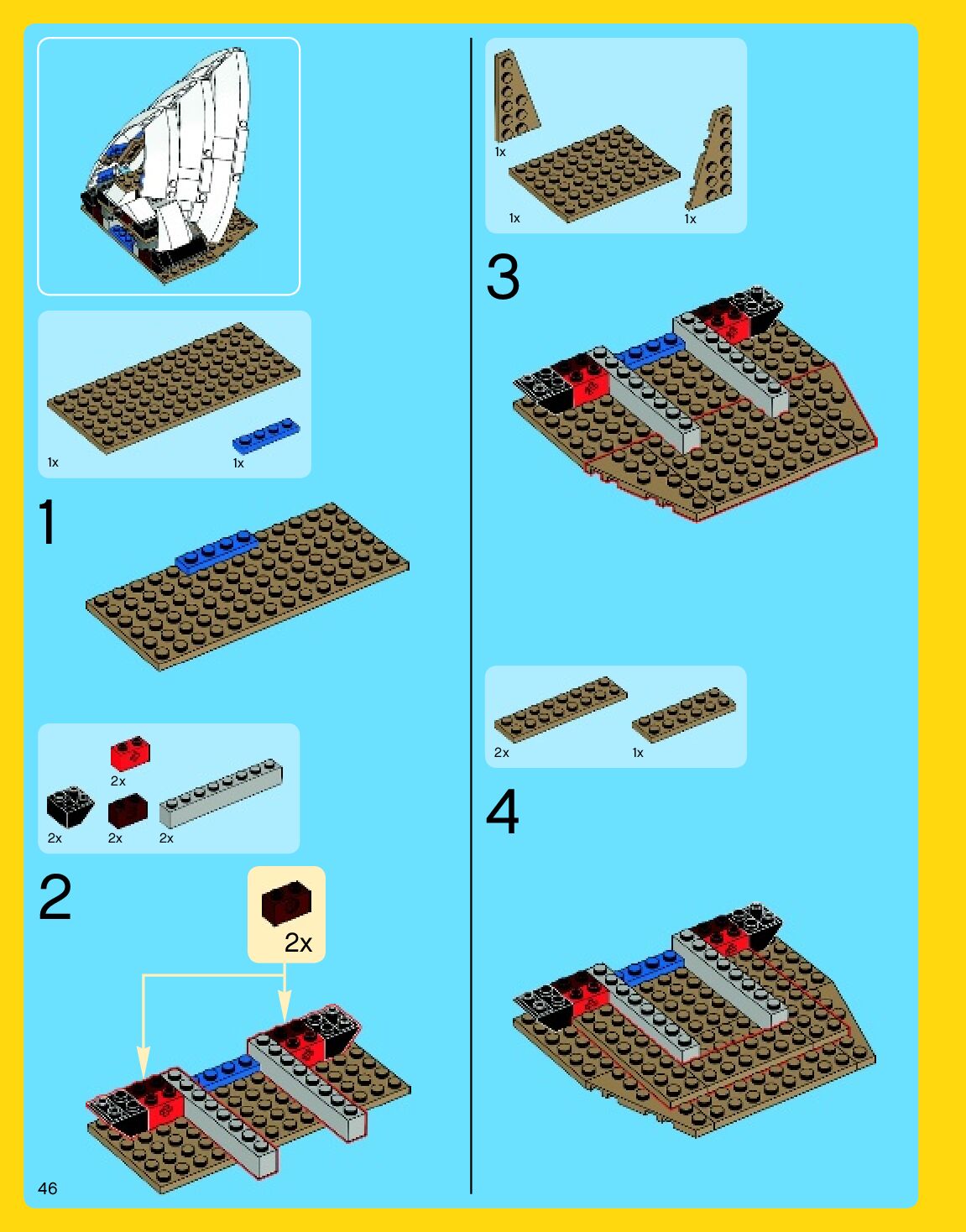 1x
1x

1

2x
2x
2x
2x

2

2x

46

1x
1x
1x

3

2x
1x

4