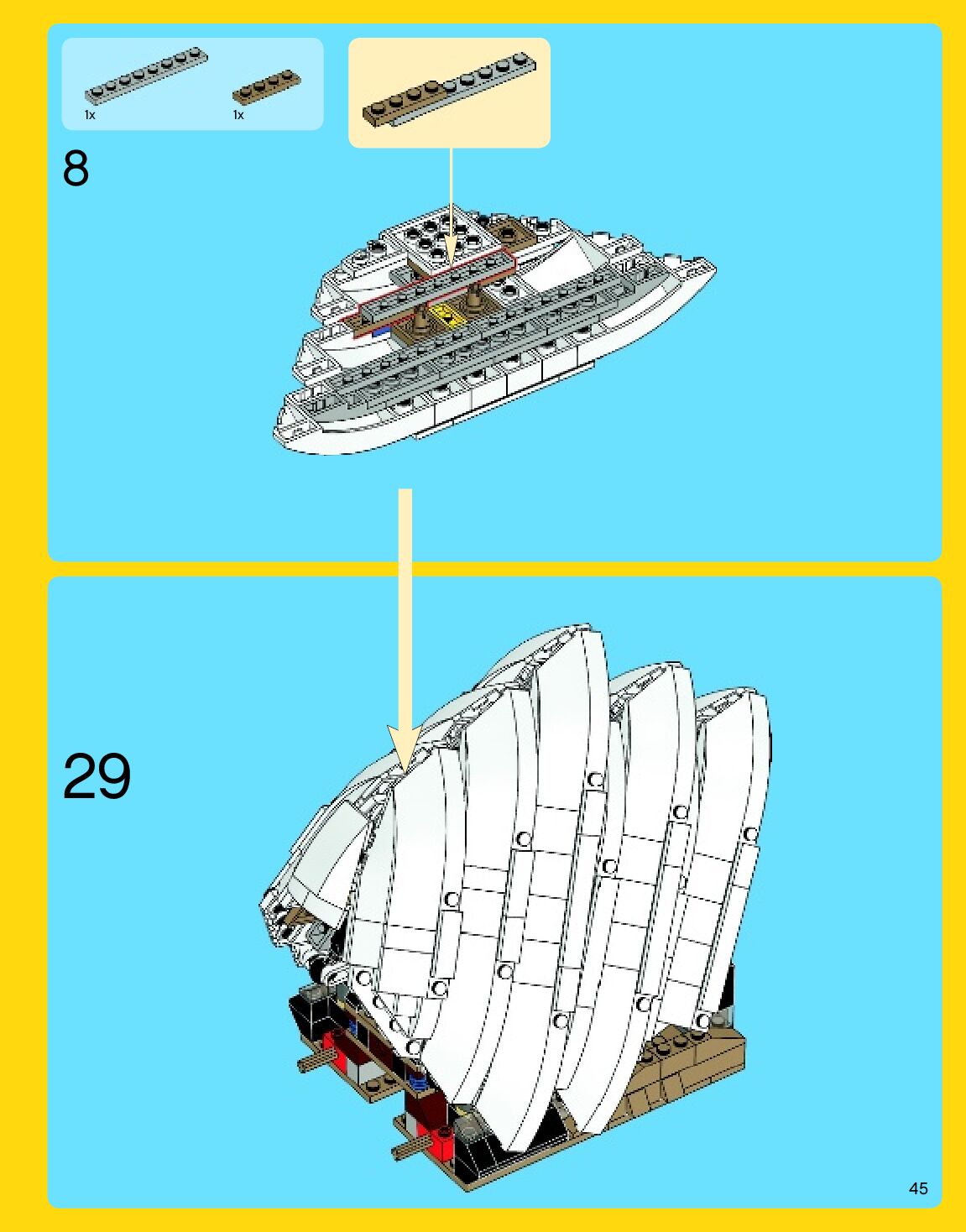 1x

1x

8

29

45