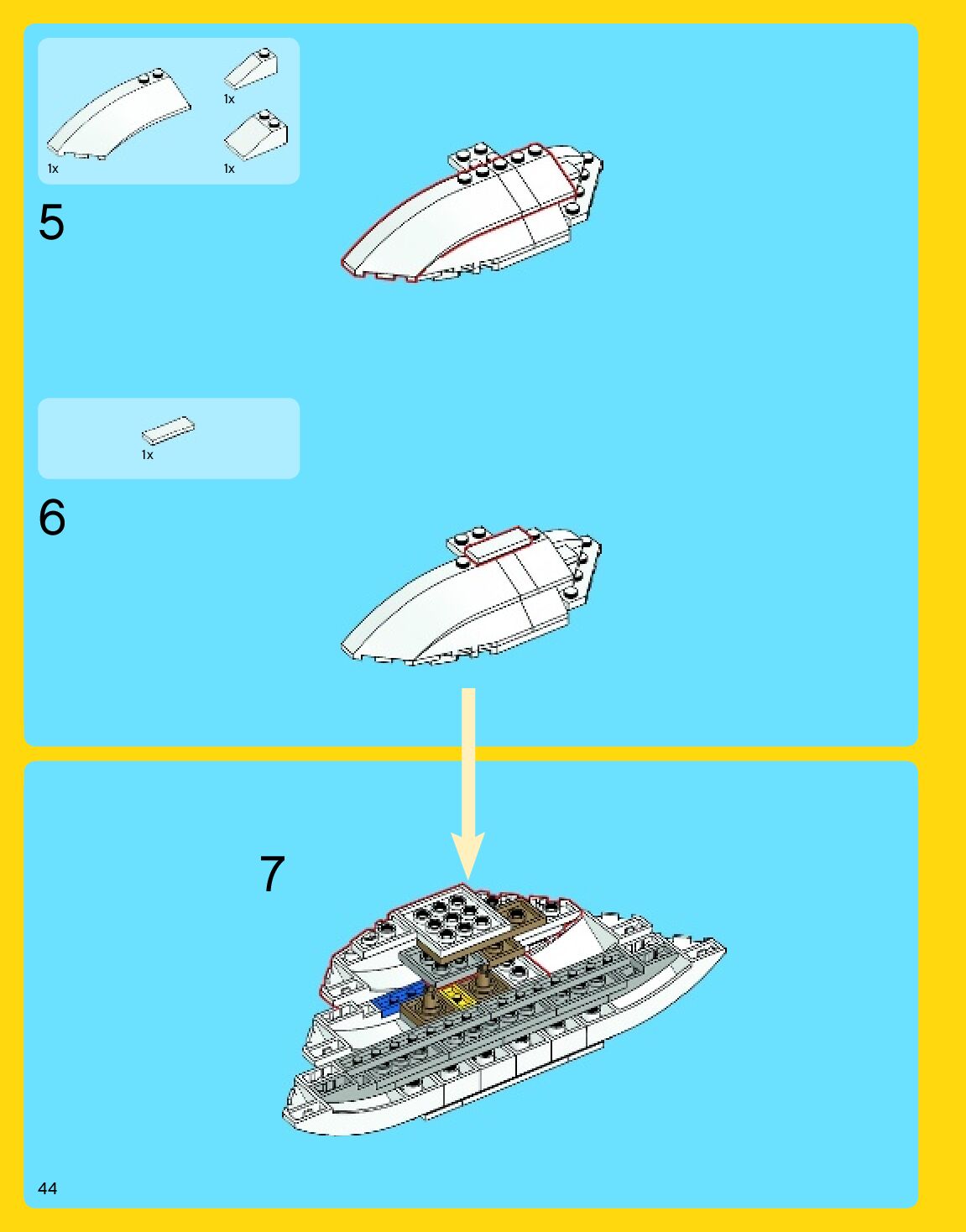 1x

1x

1x

5

1x

6

7

44