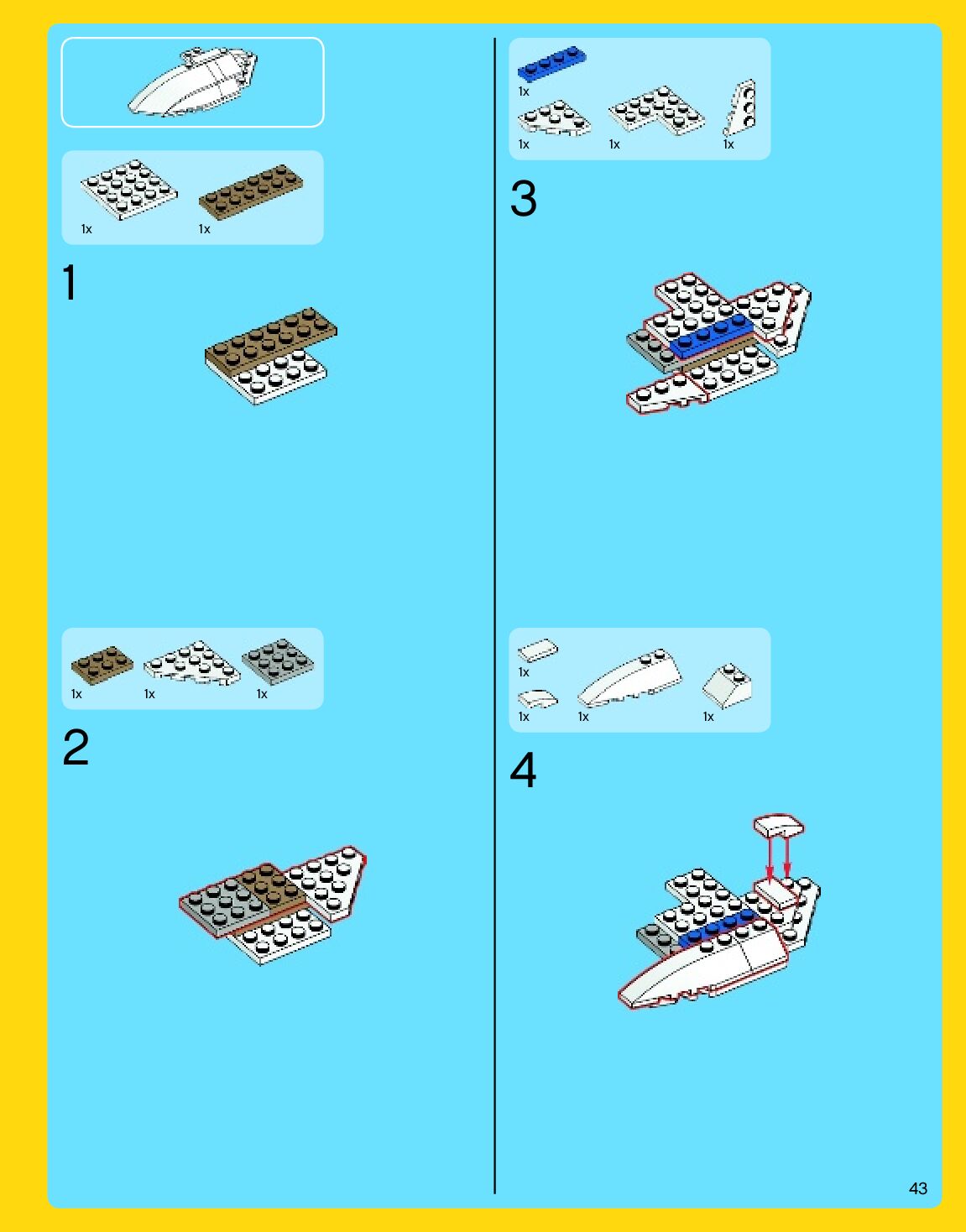 1x 1x

1

1x 1x 1x

2

1x

1x 1x 1x

3

1x

1x 1x 1x

4

43