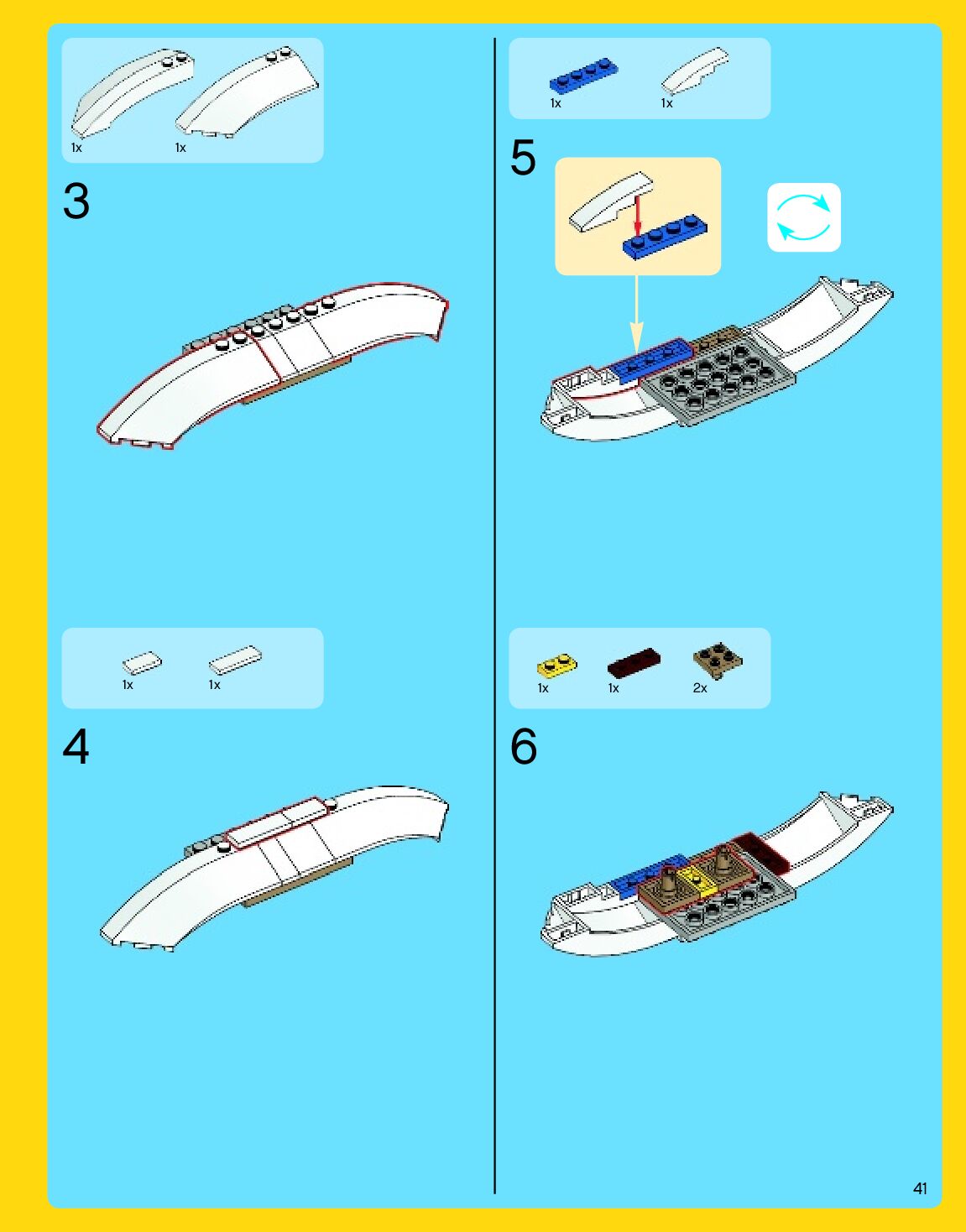 1x 1x

3

1x 1x

4

1x 1x

5

1x 1x 2x

6

41