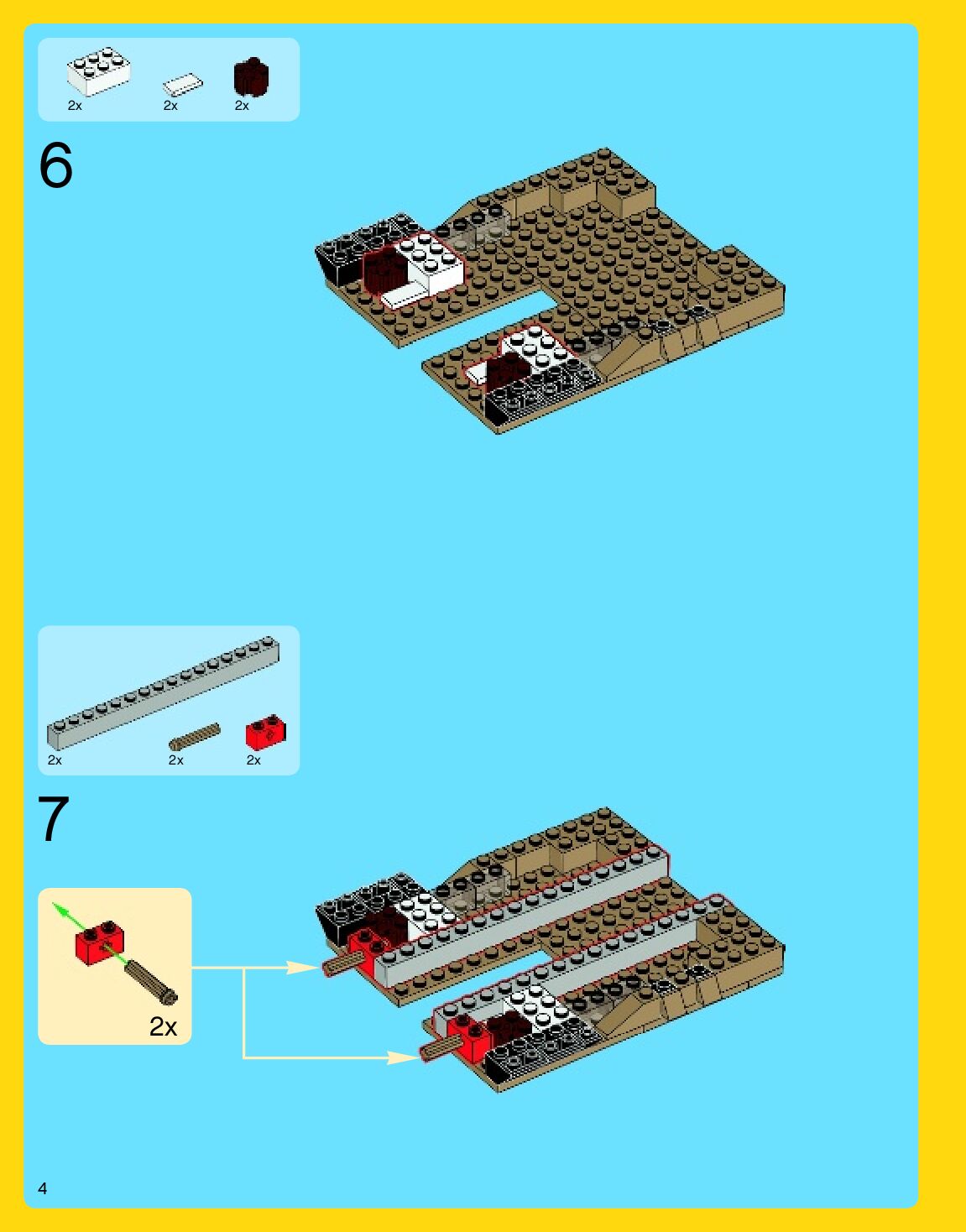 2x 2x 2x

6

2x 2x 2x

7

2x

4