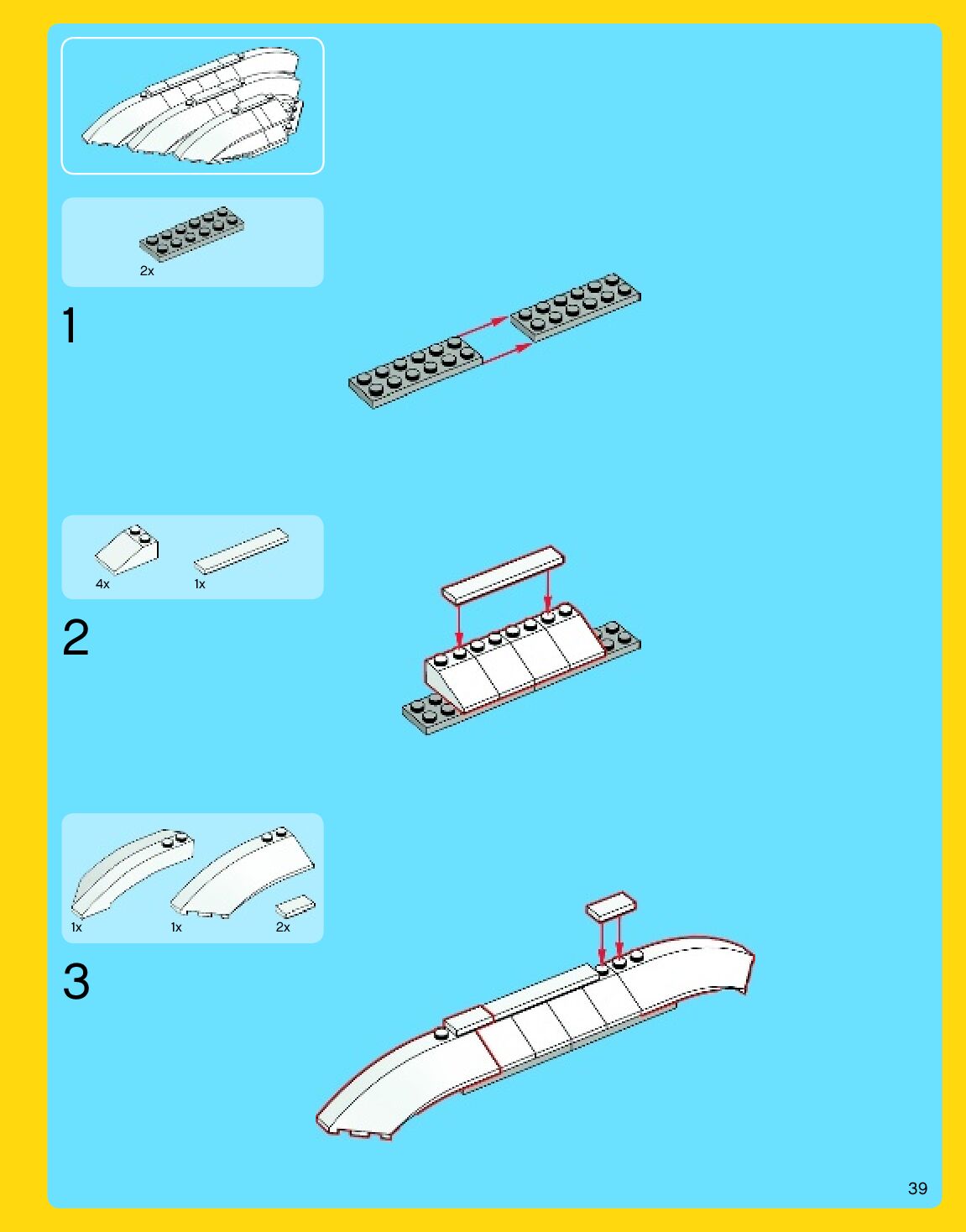 2x

1

4x
1x

2

1x
1x
2x

3

39