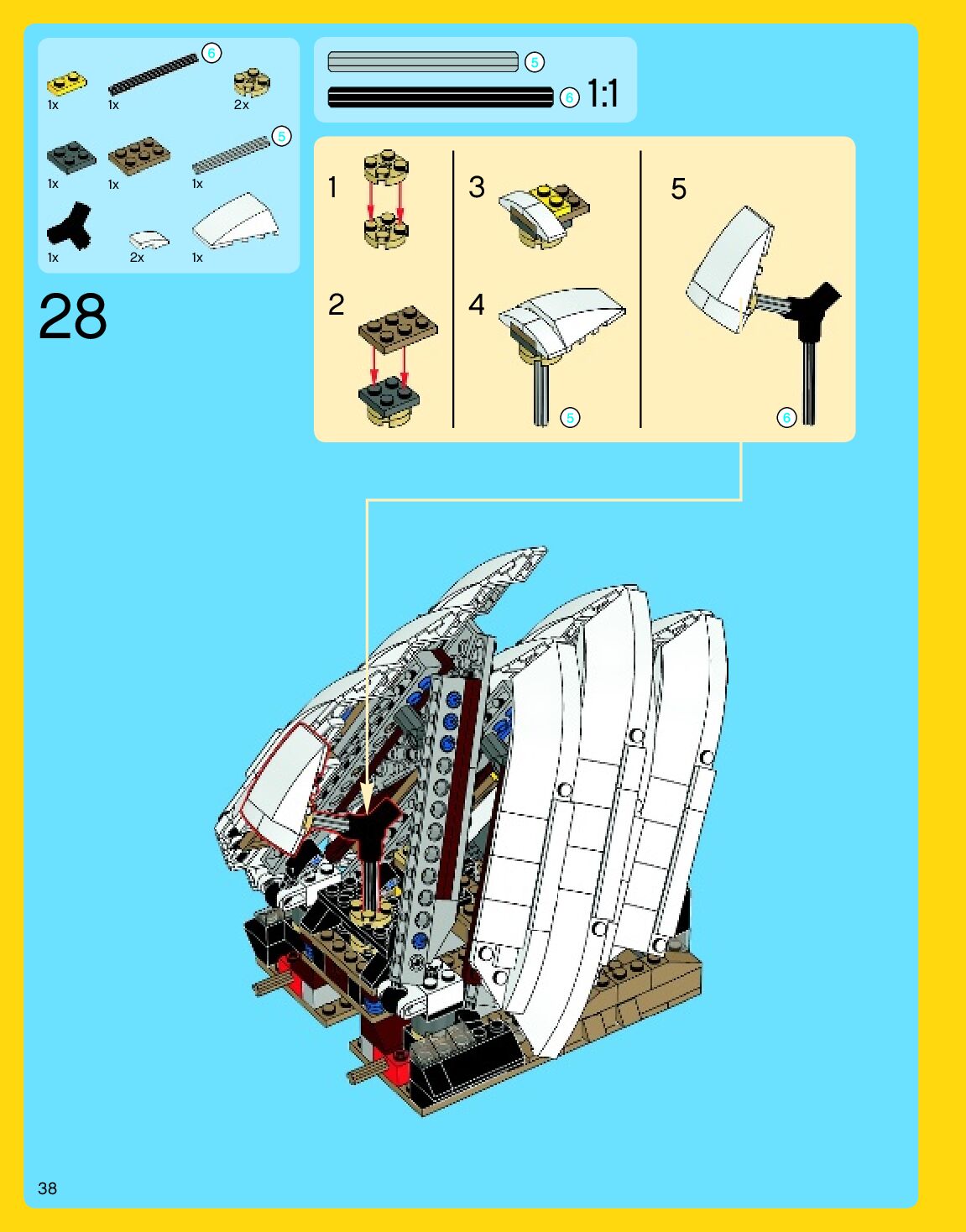 6
1x
1x
2x
5
1x
1x
1x
1x
2x
1x

5
6 1:1

28

1
2
3
4
5
5
6

38