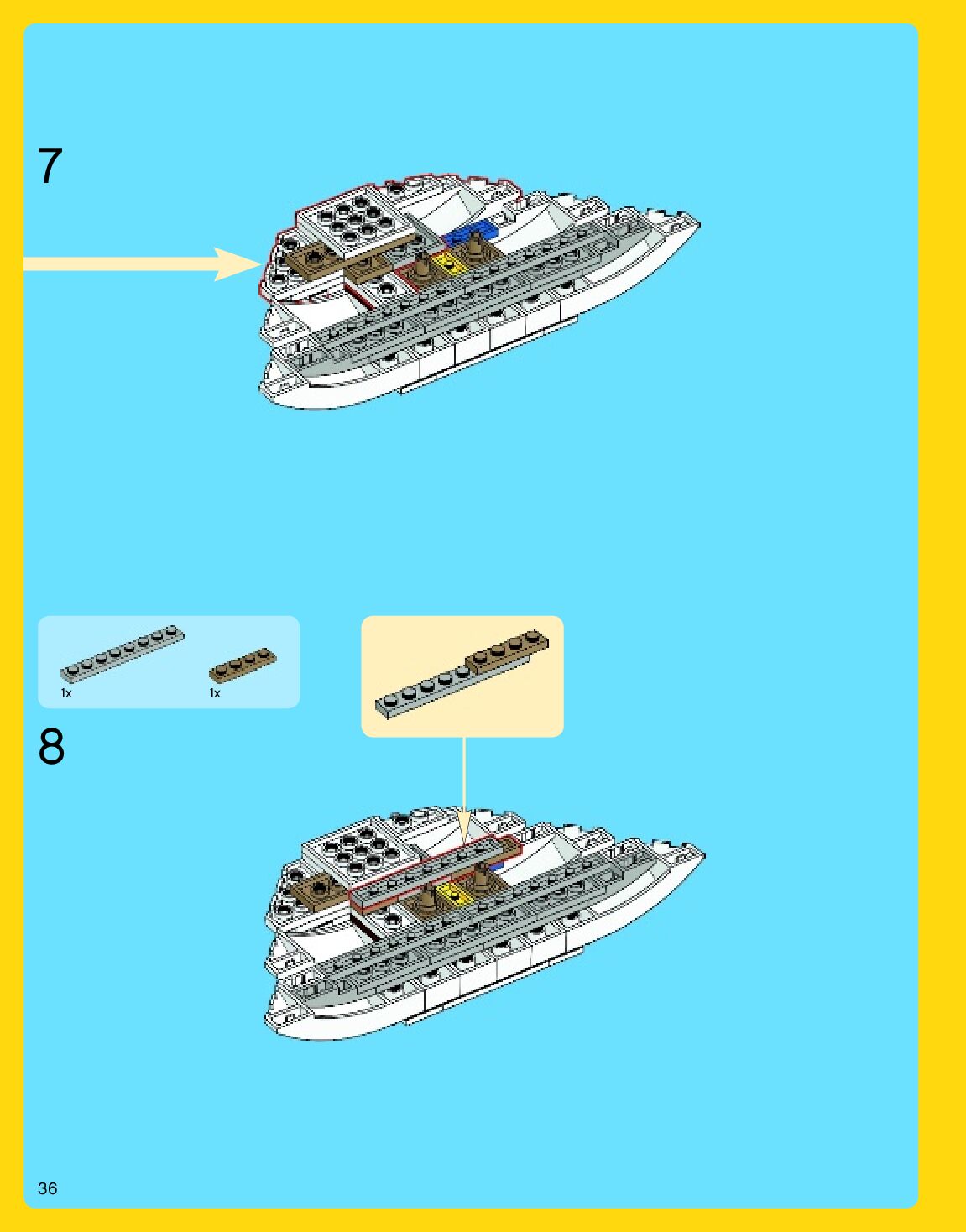 7

1x

1x

8

36