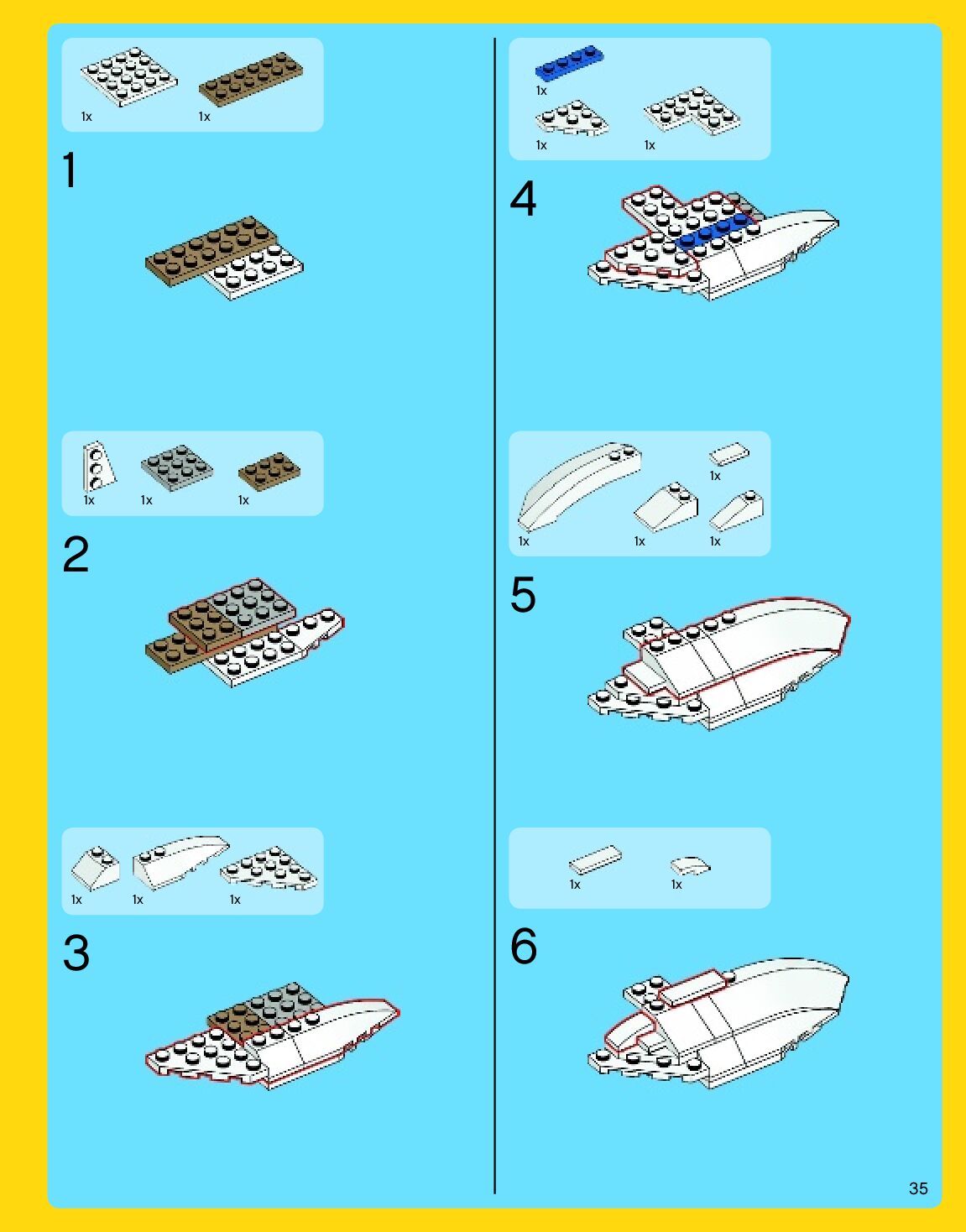 1x 1x

1

1x 1x 1x

2

1x 1x 1x

3

1x

1x 1x

4

1x

1x 1x 1x

5

1x 1x

6

35