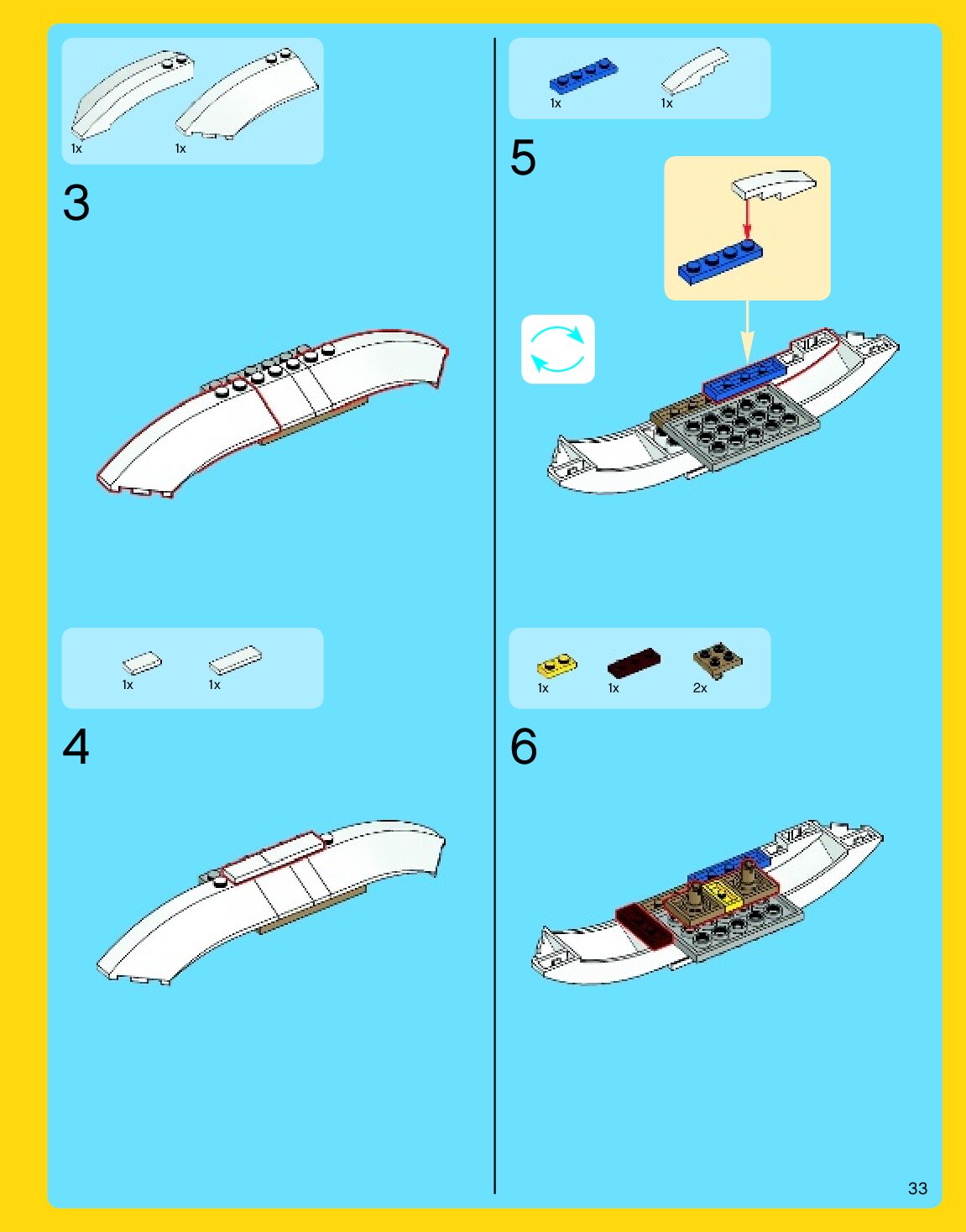 1x 1x

3

1x 1x

4

1x 1x

5

1x 1x 2x

6

33