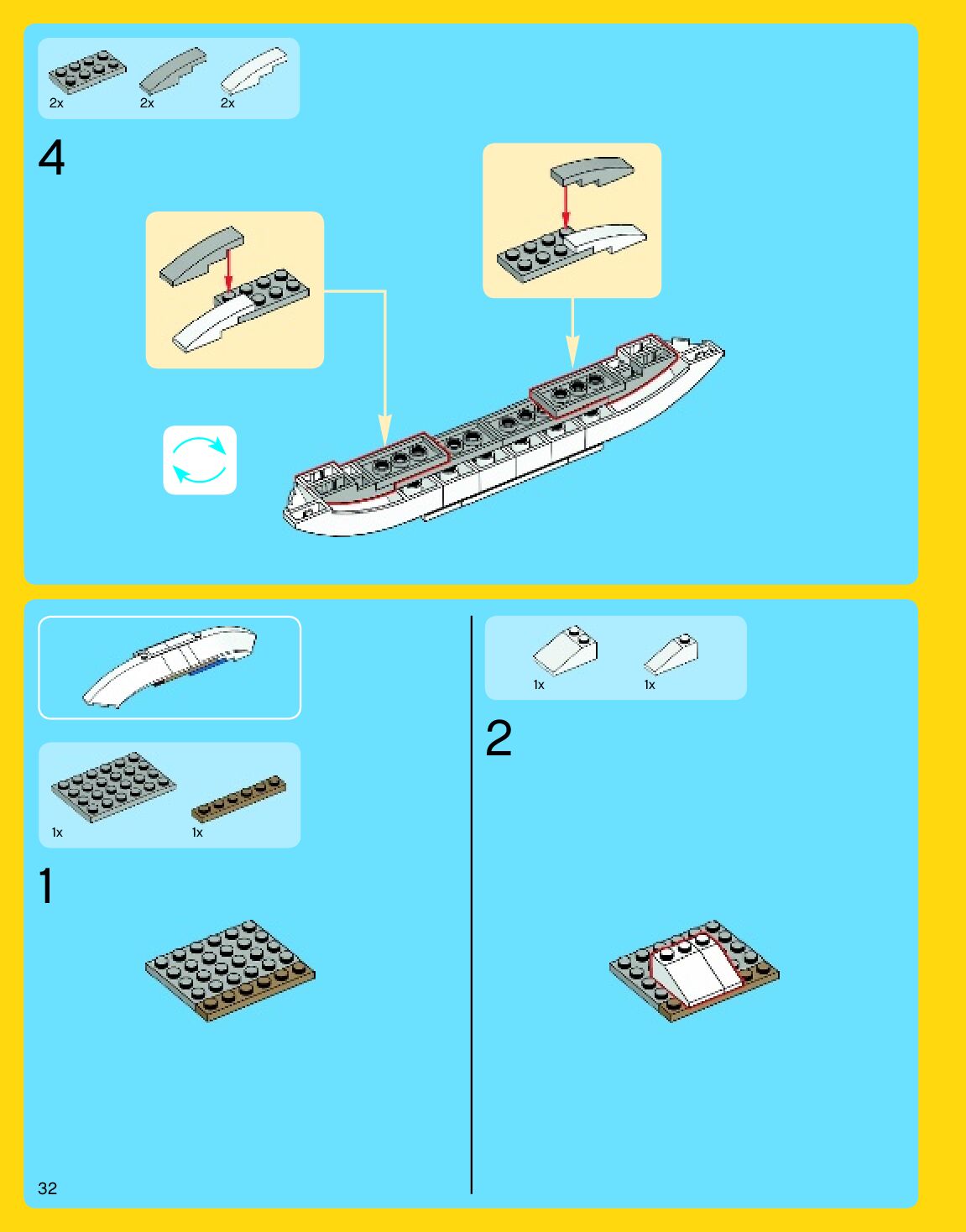 2x 2x 2x

4

1x 1x

1

1x 1x

2

32