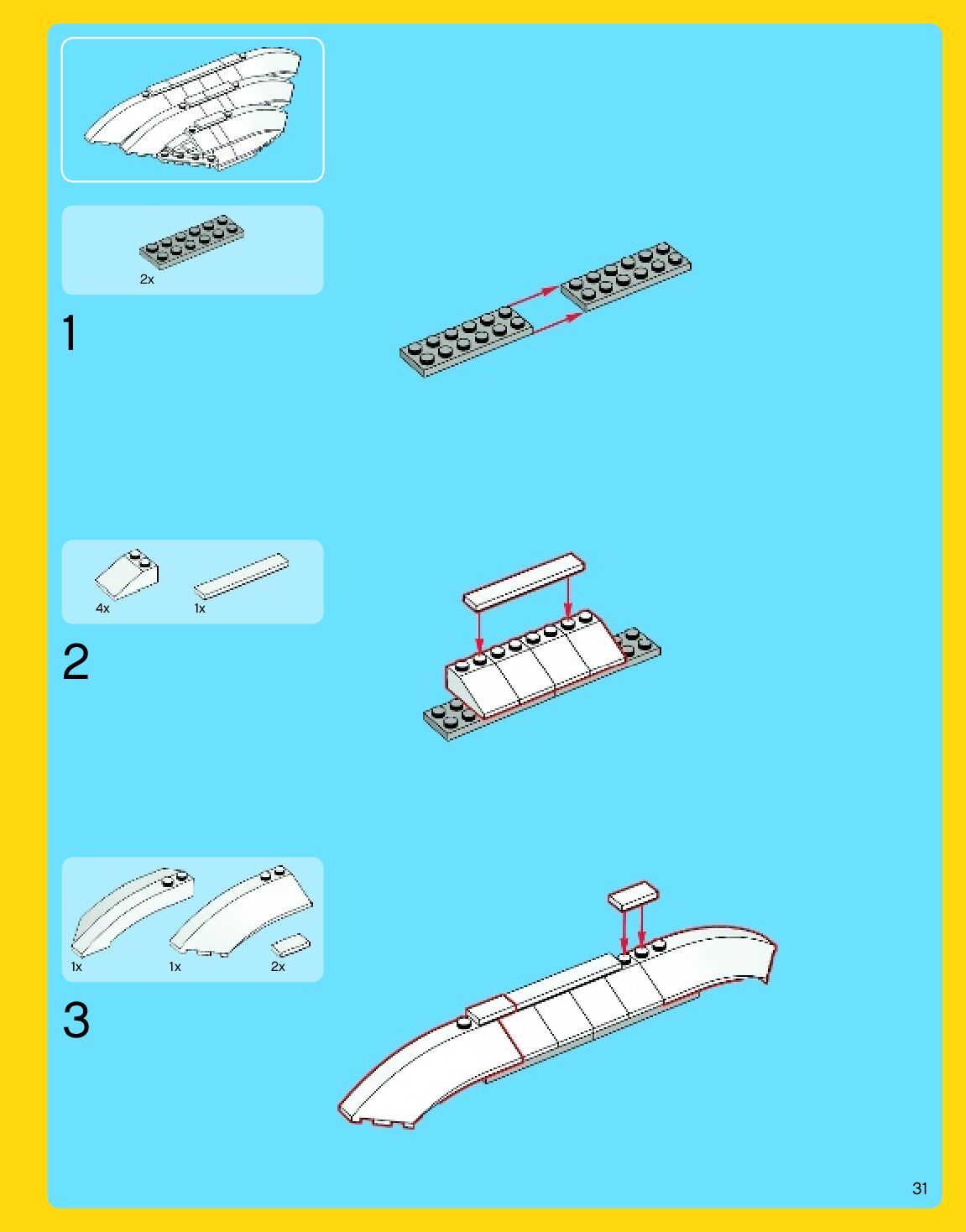 2x

1

4x
1x

2

1x
1x
2x

3

31