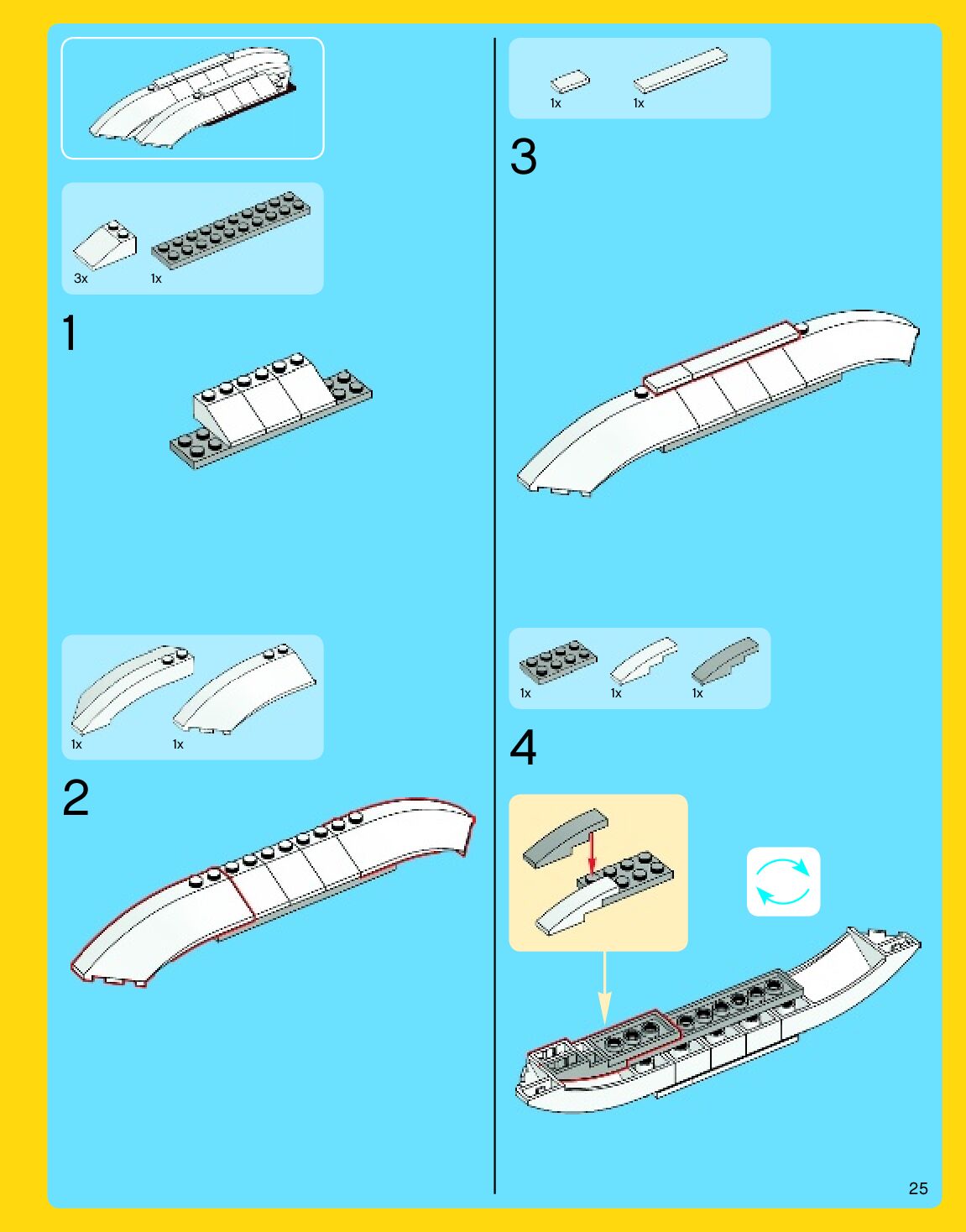 3x 1x

1

1x 1x

2

1x 1x

3

1x 1x 1x

4

25