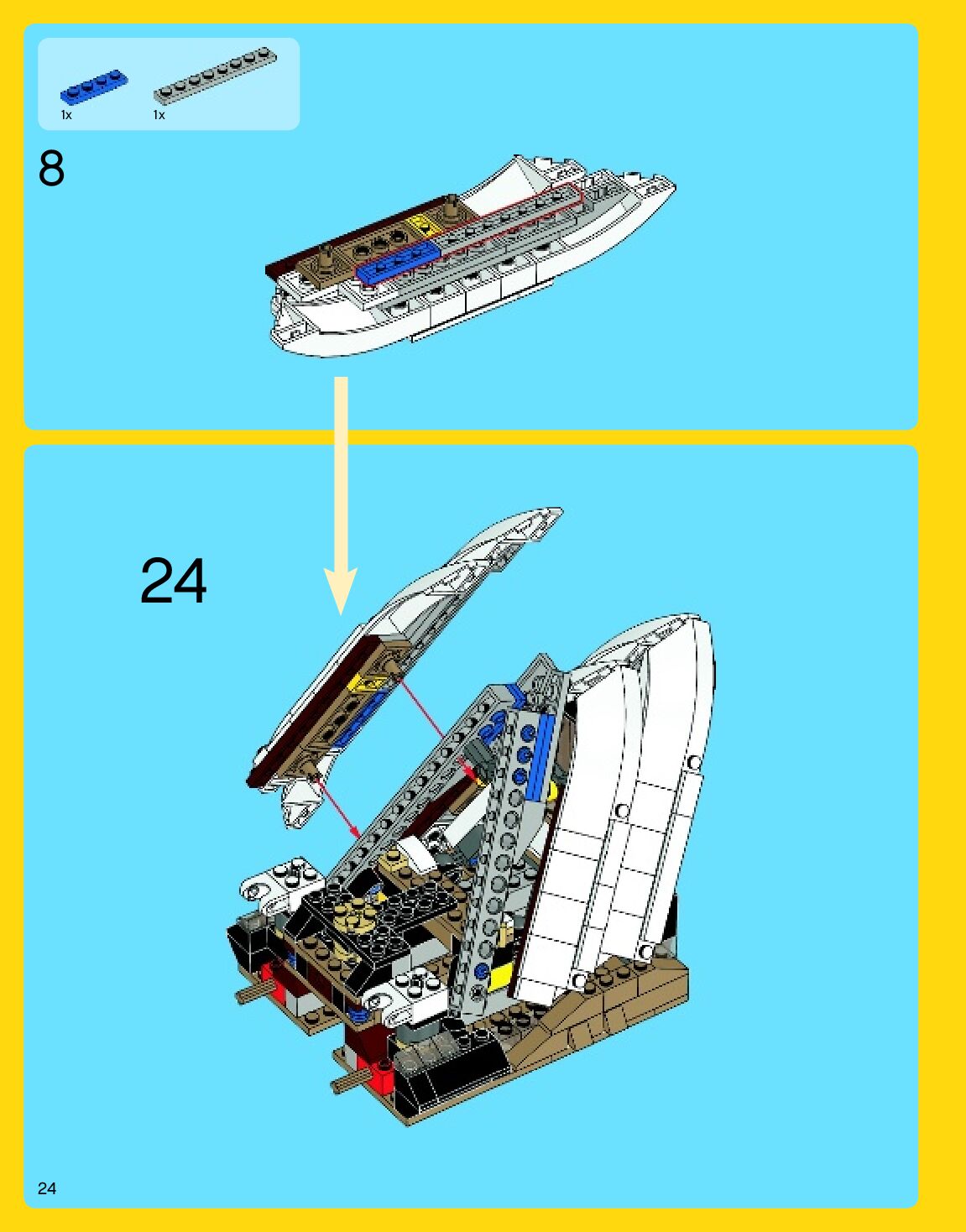 1x 1x

8

24

24