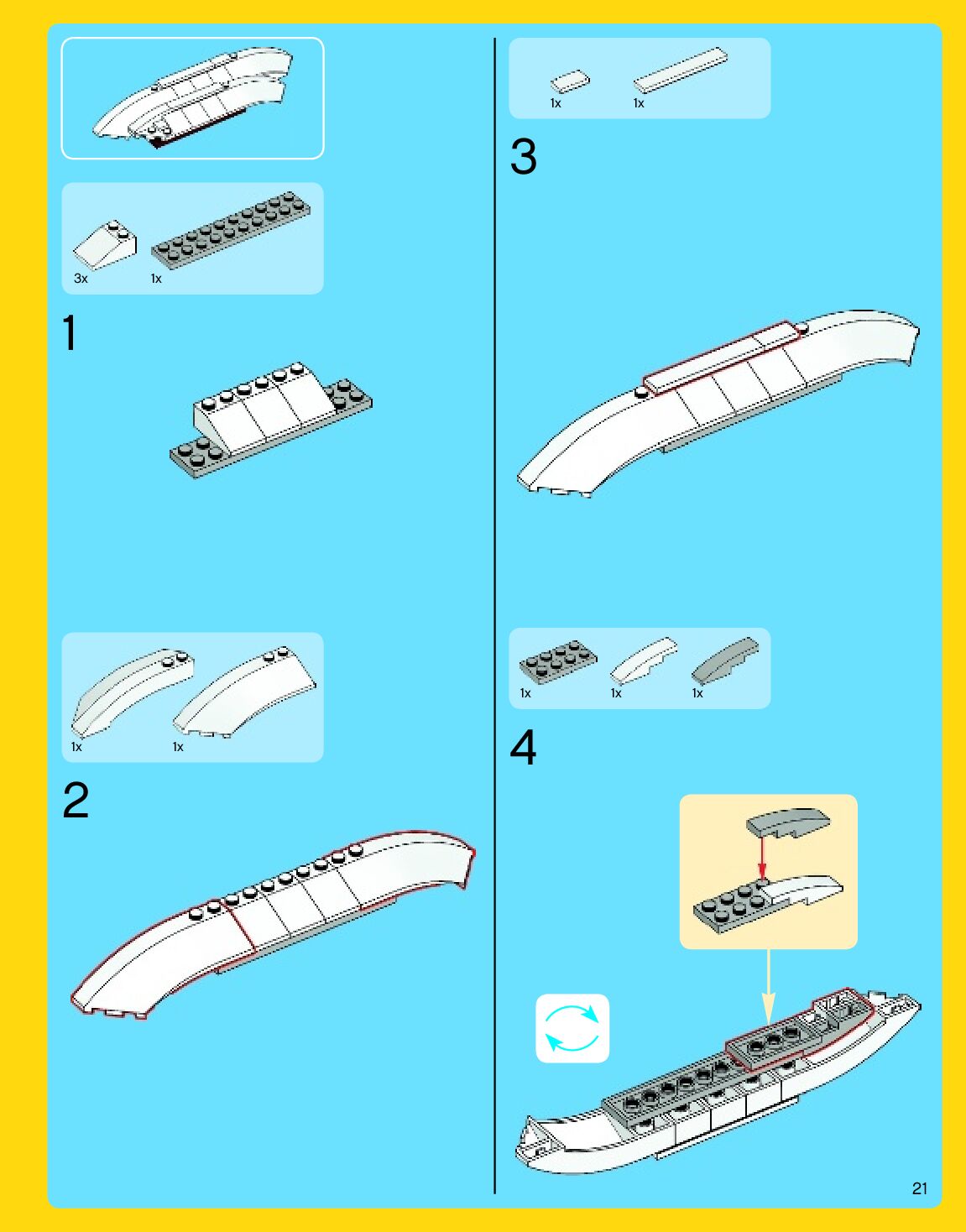 3x
1x

1

1x
1x

2

1x
1x

3

1x
1x
1x

4

21