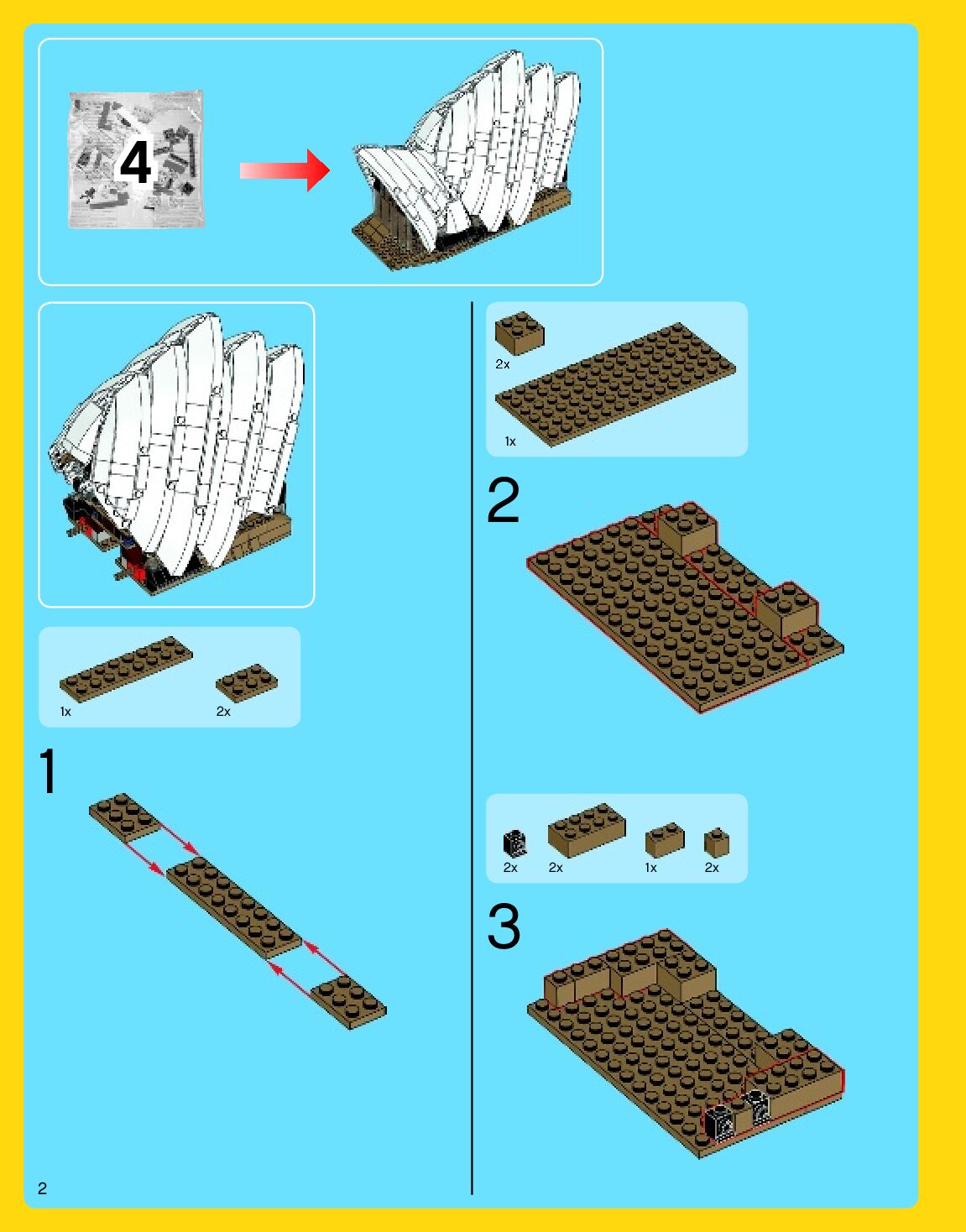 4

1x

2x

1

2x

1x

2

2x

2x

1x

2x

3

2