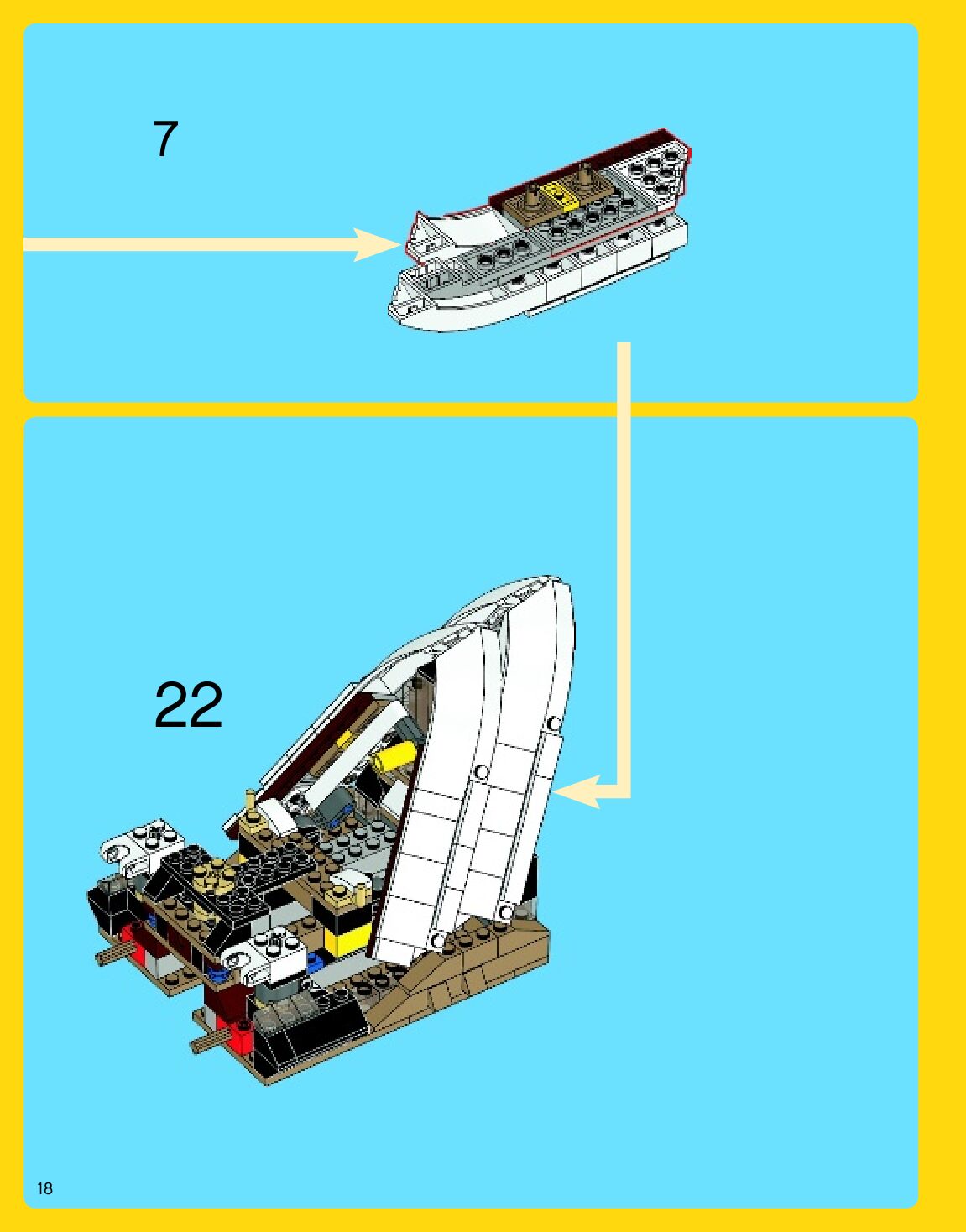 7

22

18