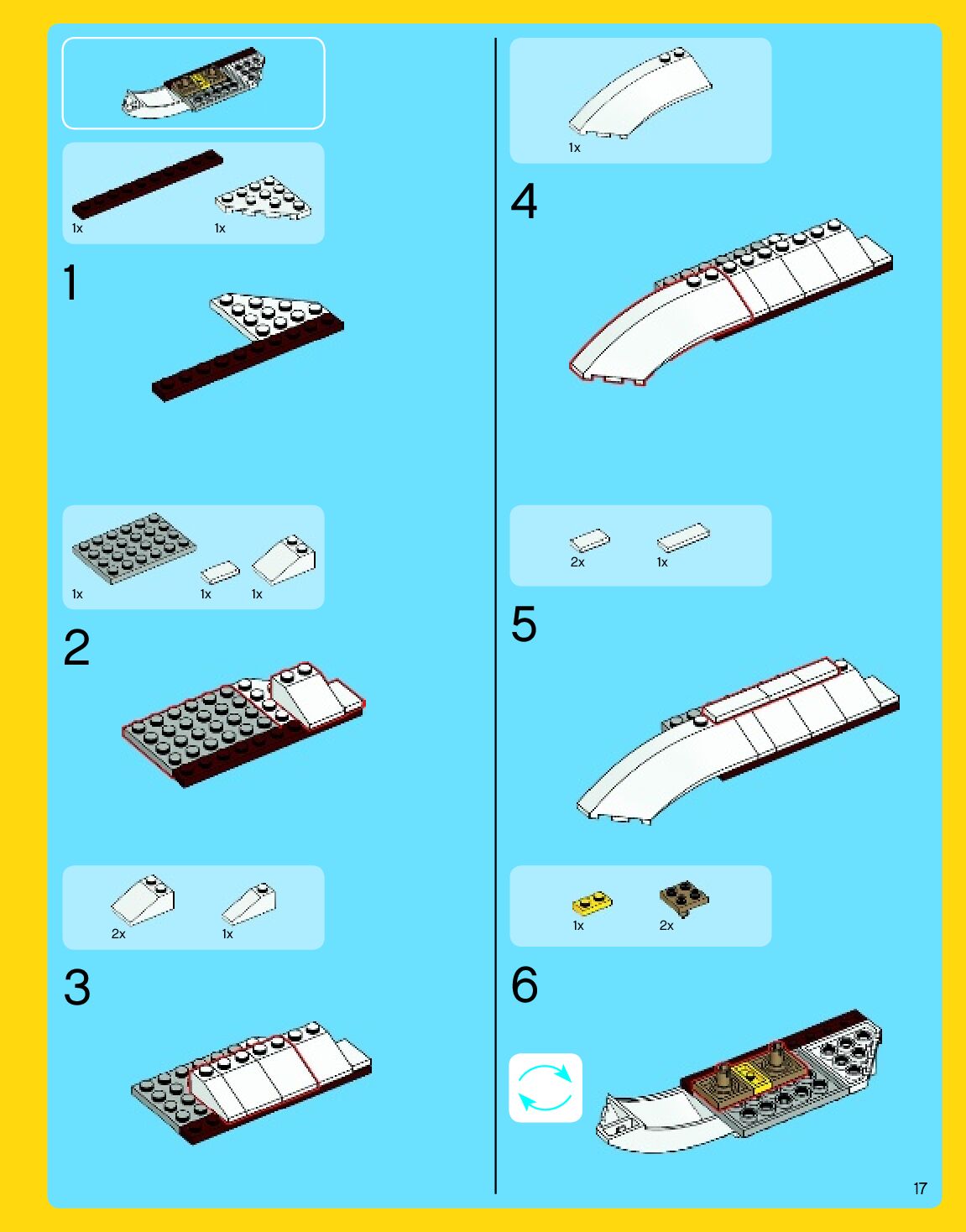 1x
1x

1

1x
1x
1x

2

2x
1x

3

1x

4

2x
1x

5

1x
2x

6

17