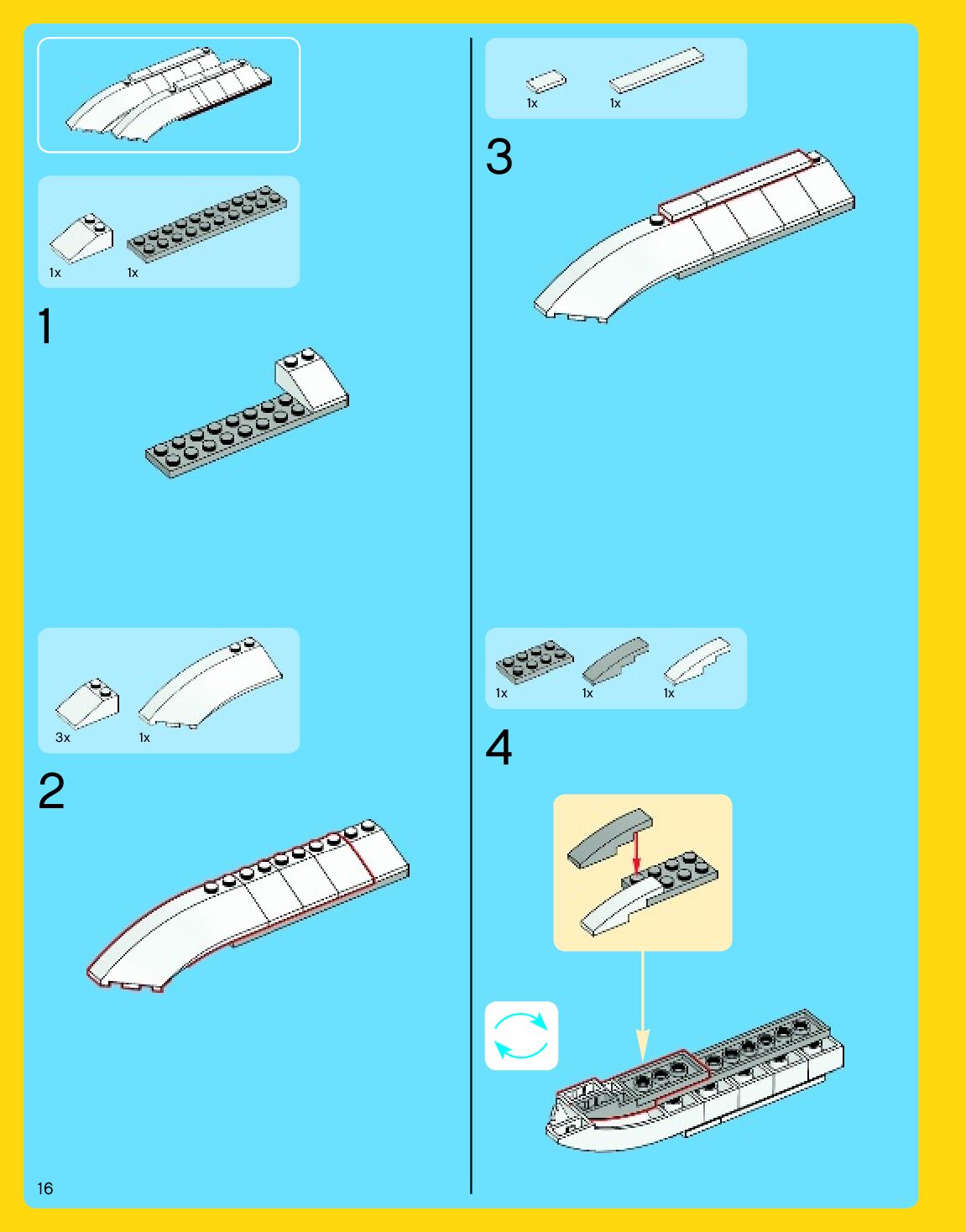 1x 1x

1

3x 1x

2

16

1x 1x

3

1x 1x 1x

4