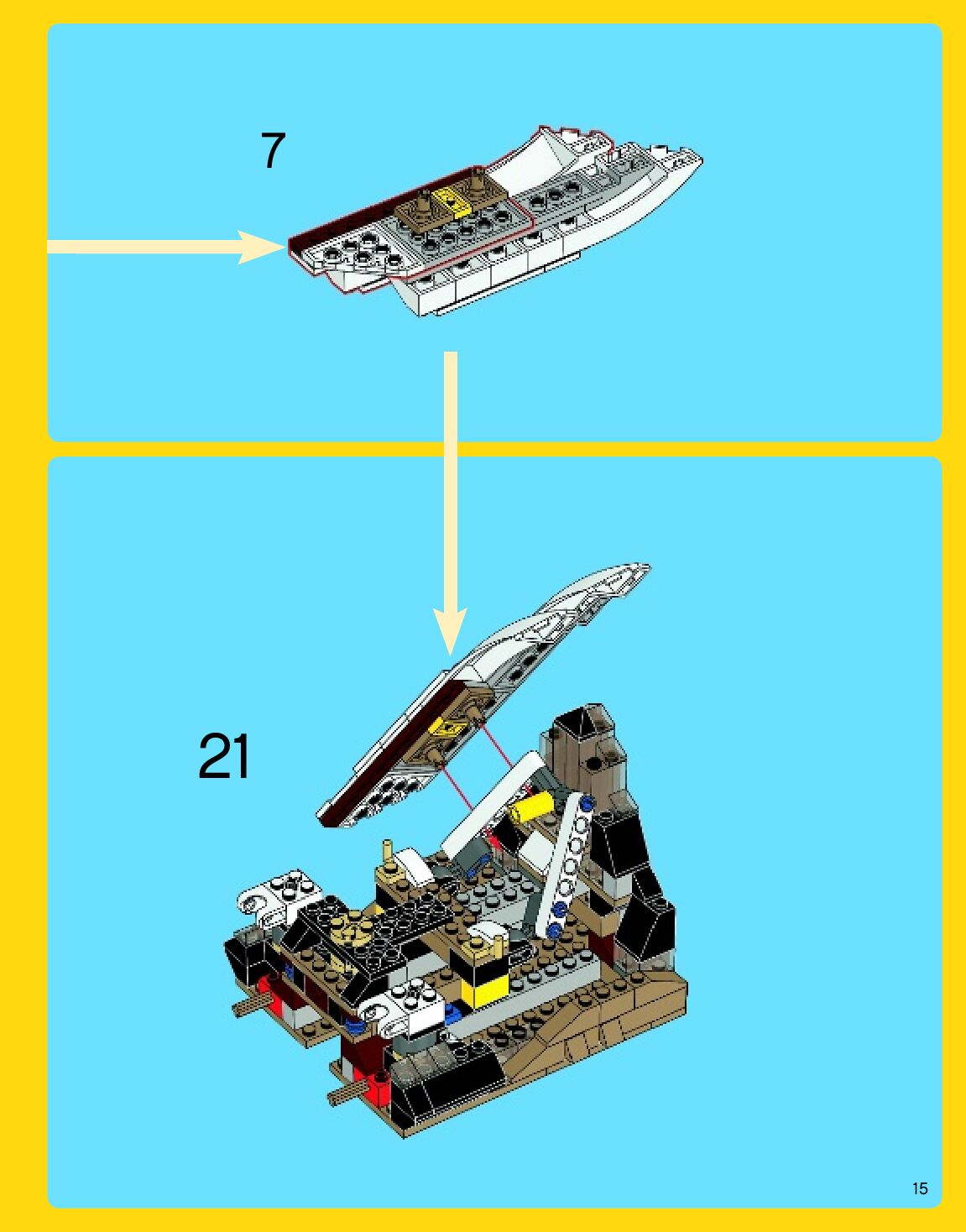 7

21

15