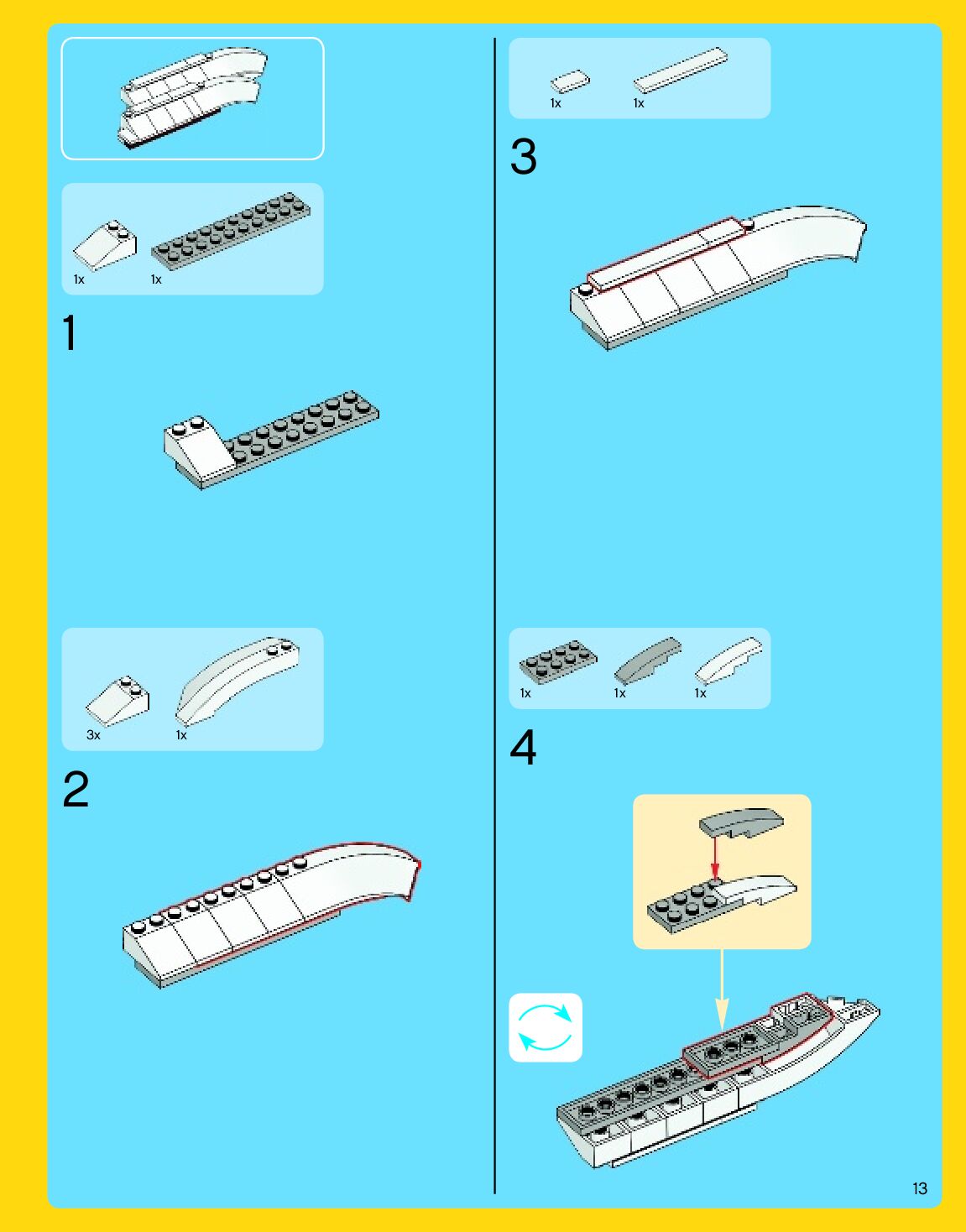 1x 1x

1

3x 1x

2

1x 1x

3

1x 1x 1x

4

13