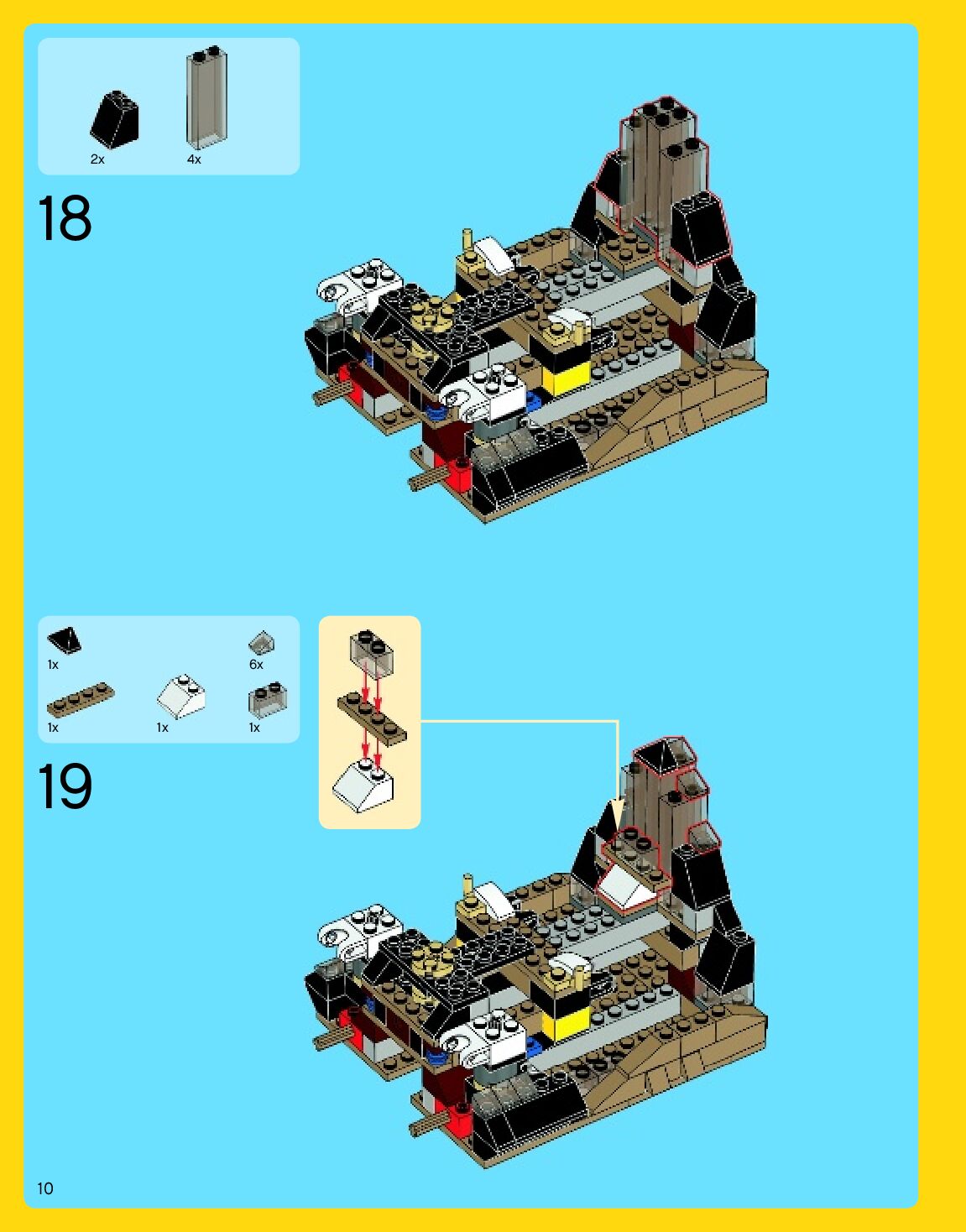 2x
4x

18

1x
6x
1x
1x
1x

19

10