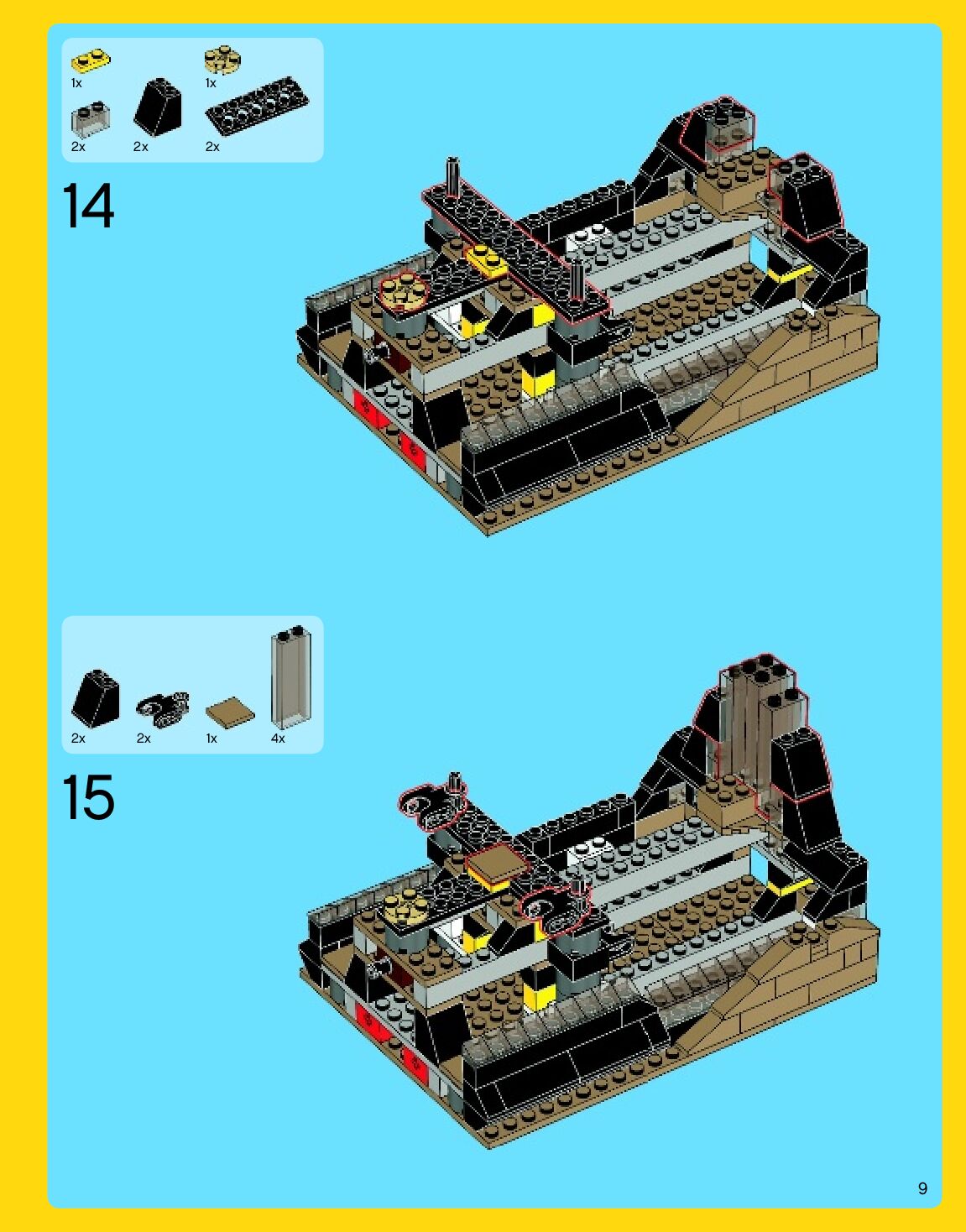 1x
1x
2x
2x
2x

14

2x
2x
1x
4x

15

9