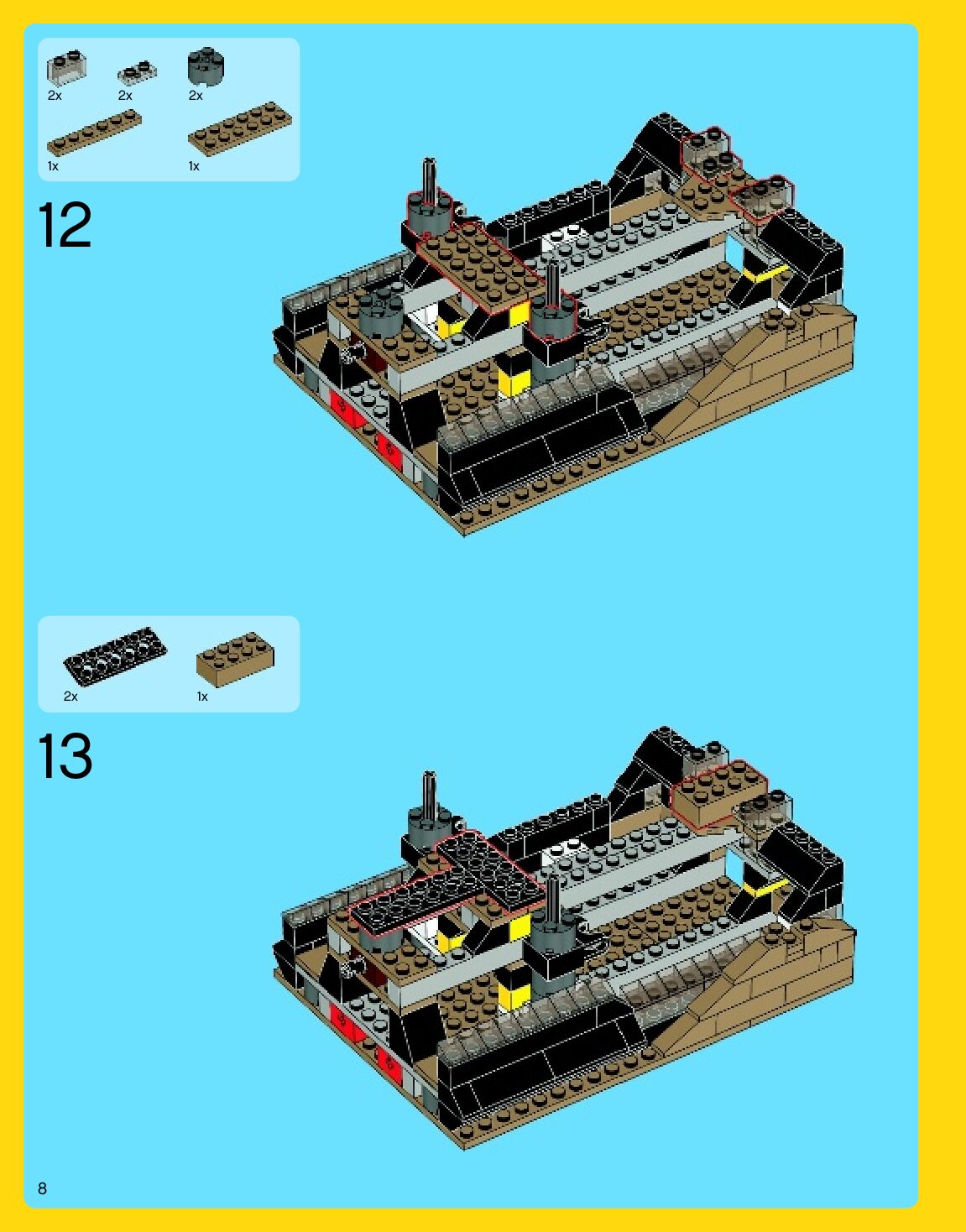 2x
2x
2x
1x
1x

12

2x
1x

13

8