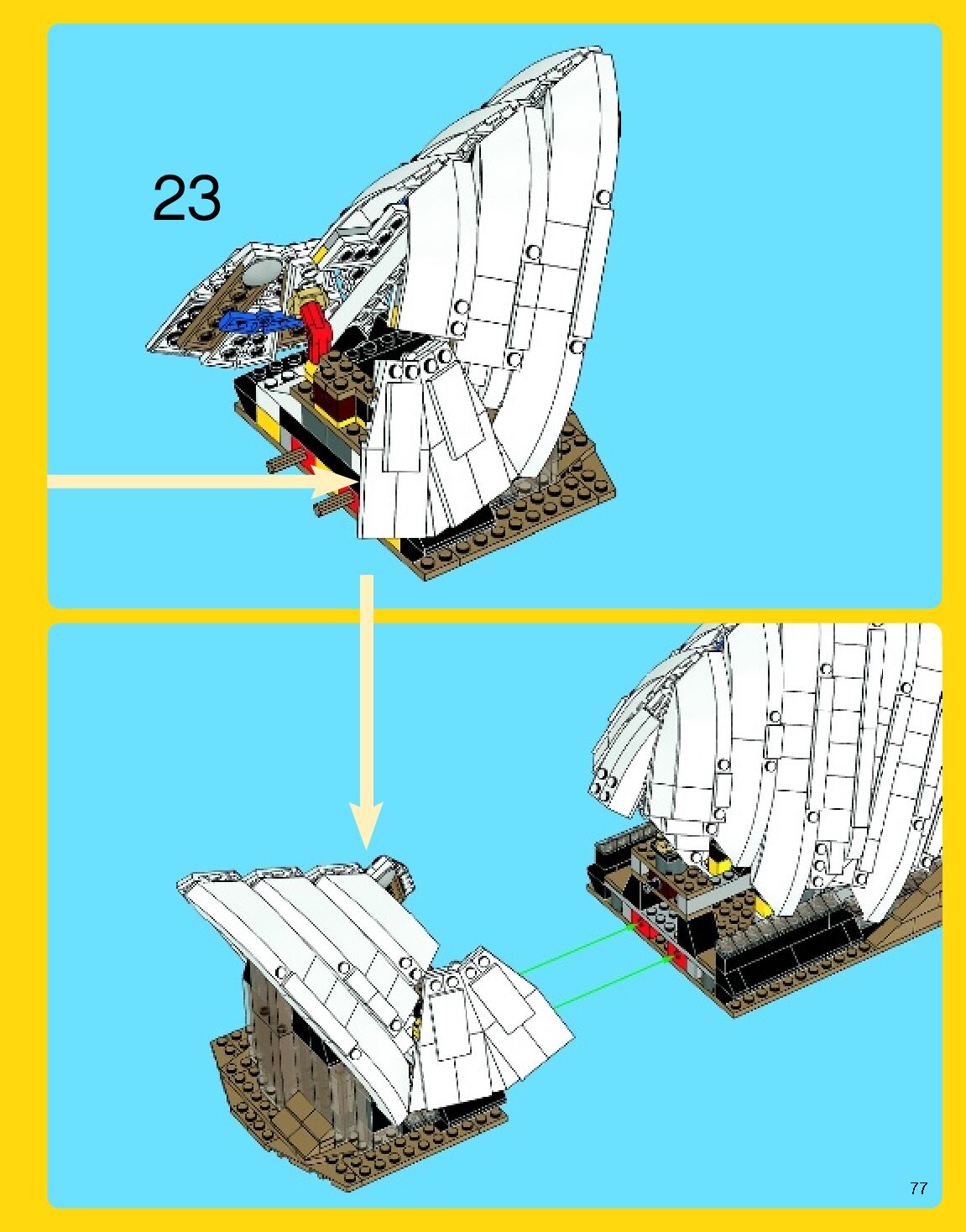 23

77