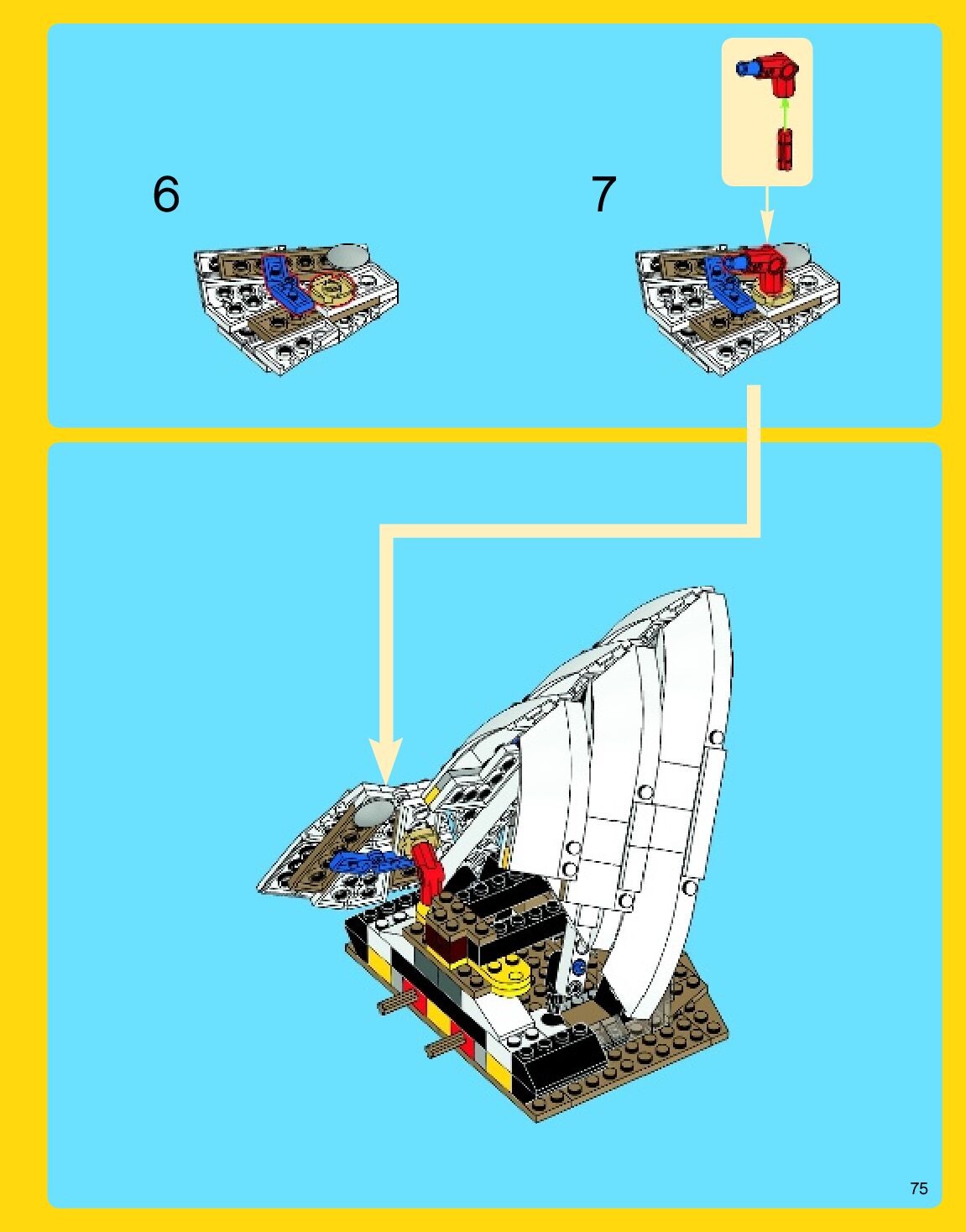 6

7

75